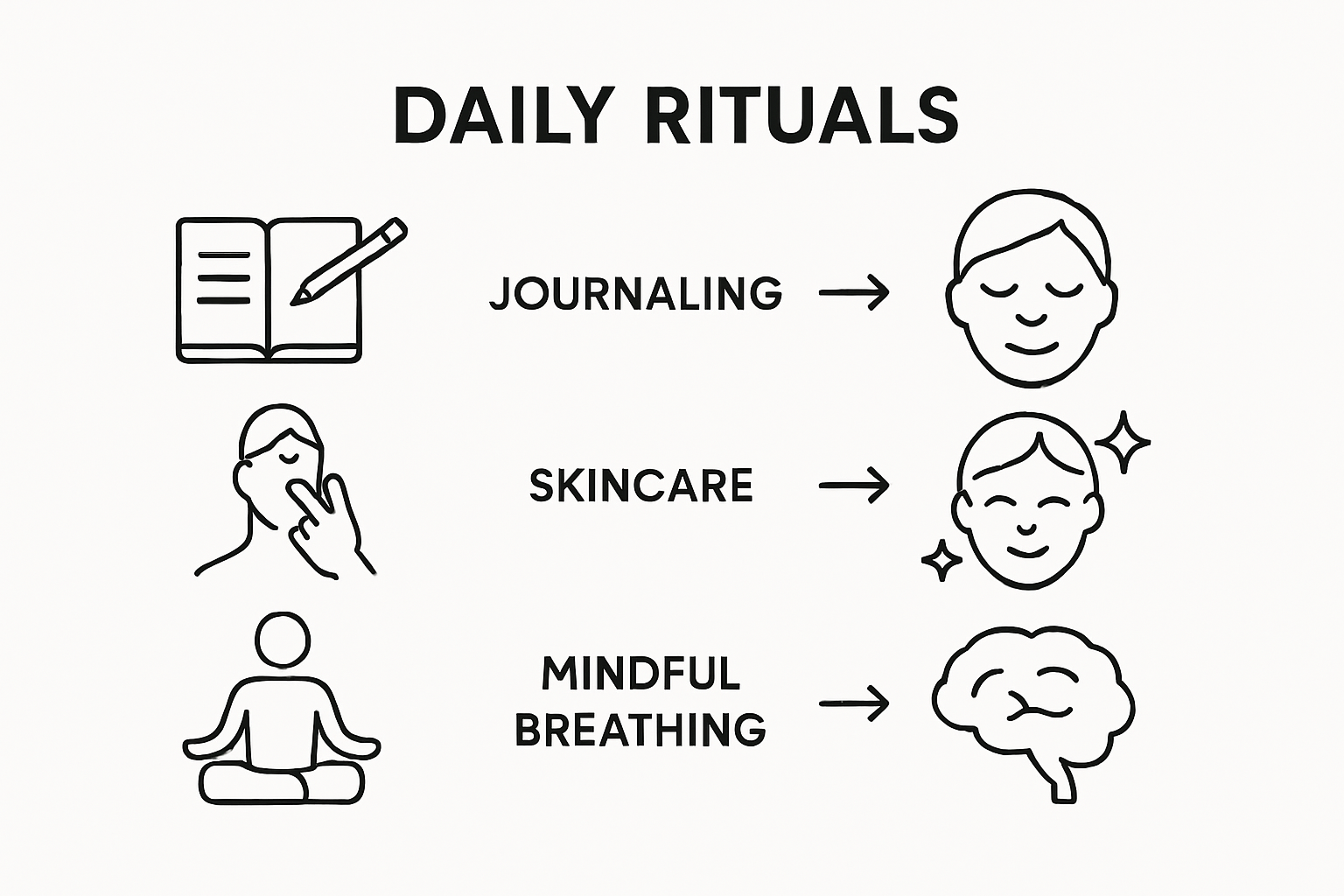 DAILY RITUALS

JOURNALING →

SKINCARE →

MINDFUL BREATHING →