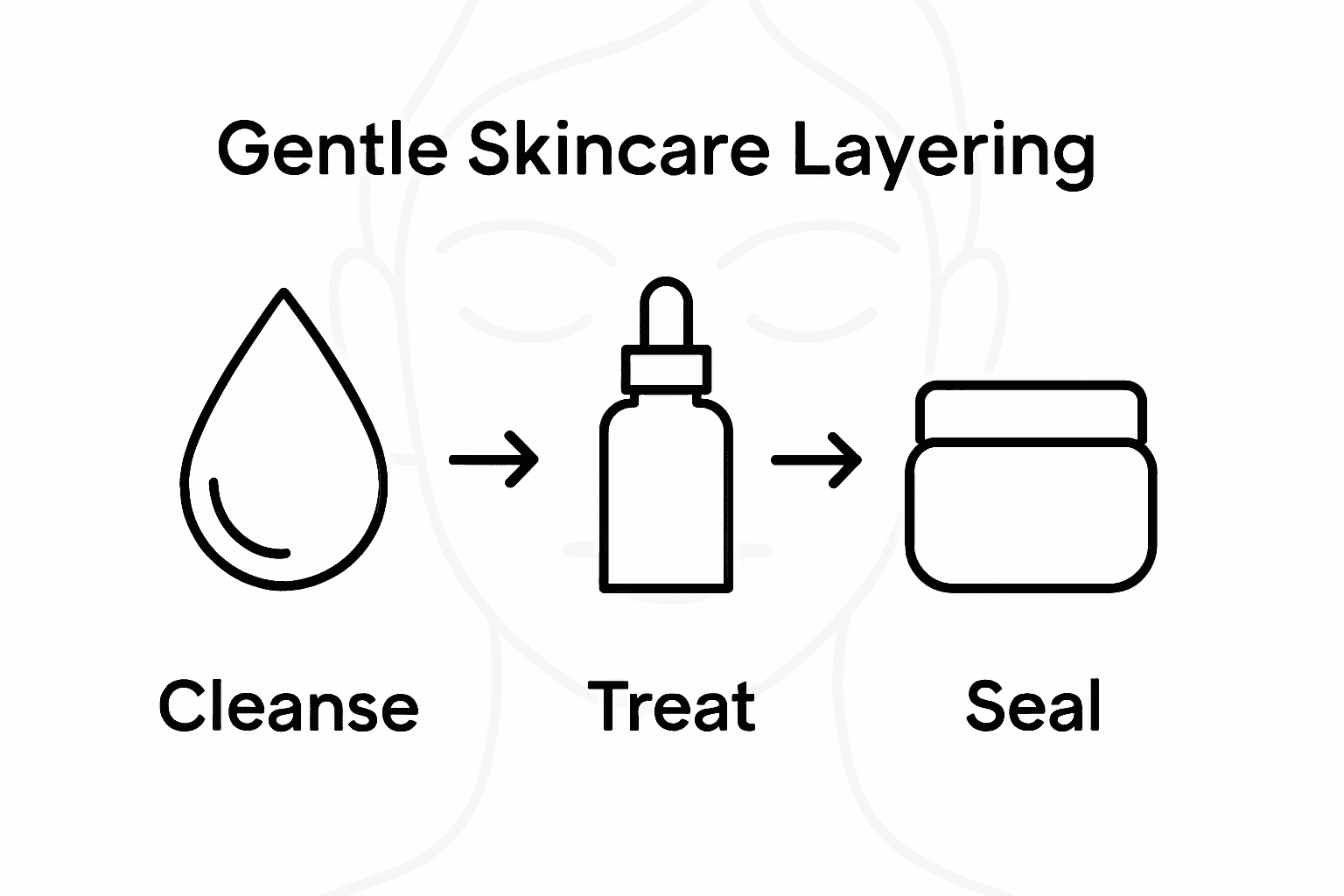 Gentle Skincare Layering

Cleanse

Treat

Seal