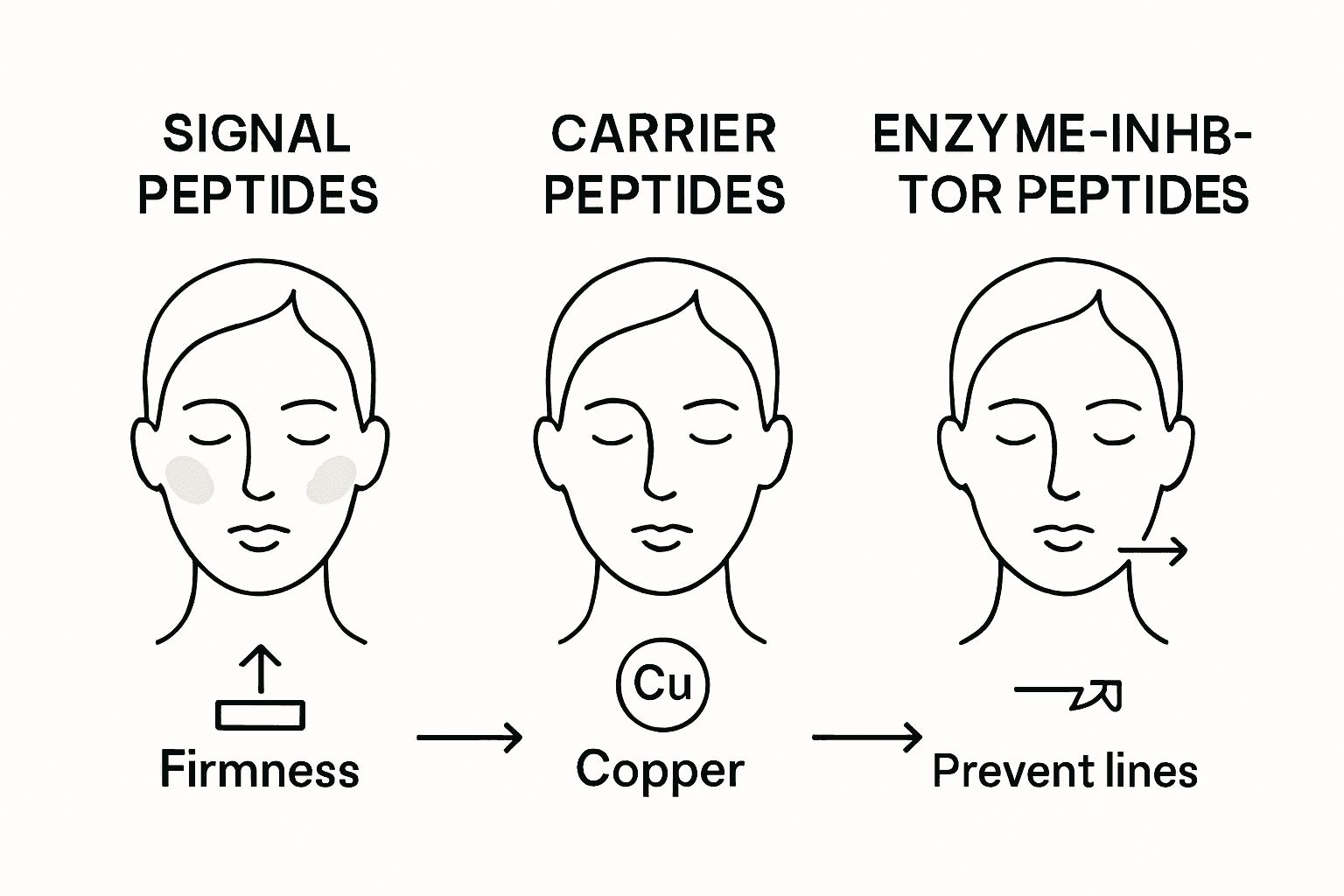 SIGNAL PEPTIDES

CARRIER PEPTIDES

ENZYME-INHB-TOR PEPTIDES

Firmness

Cu

Copper

Prevent lines