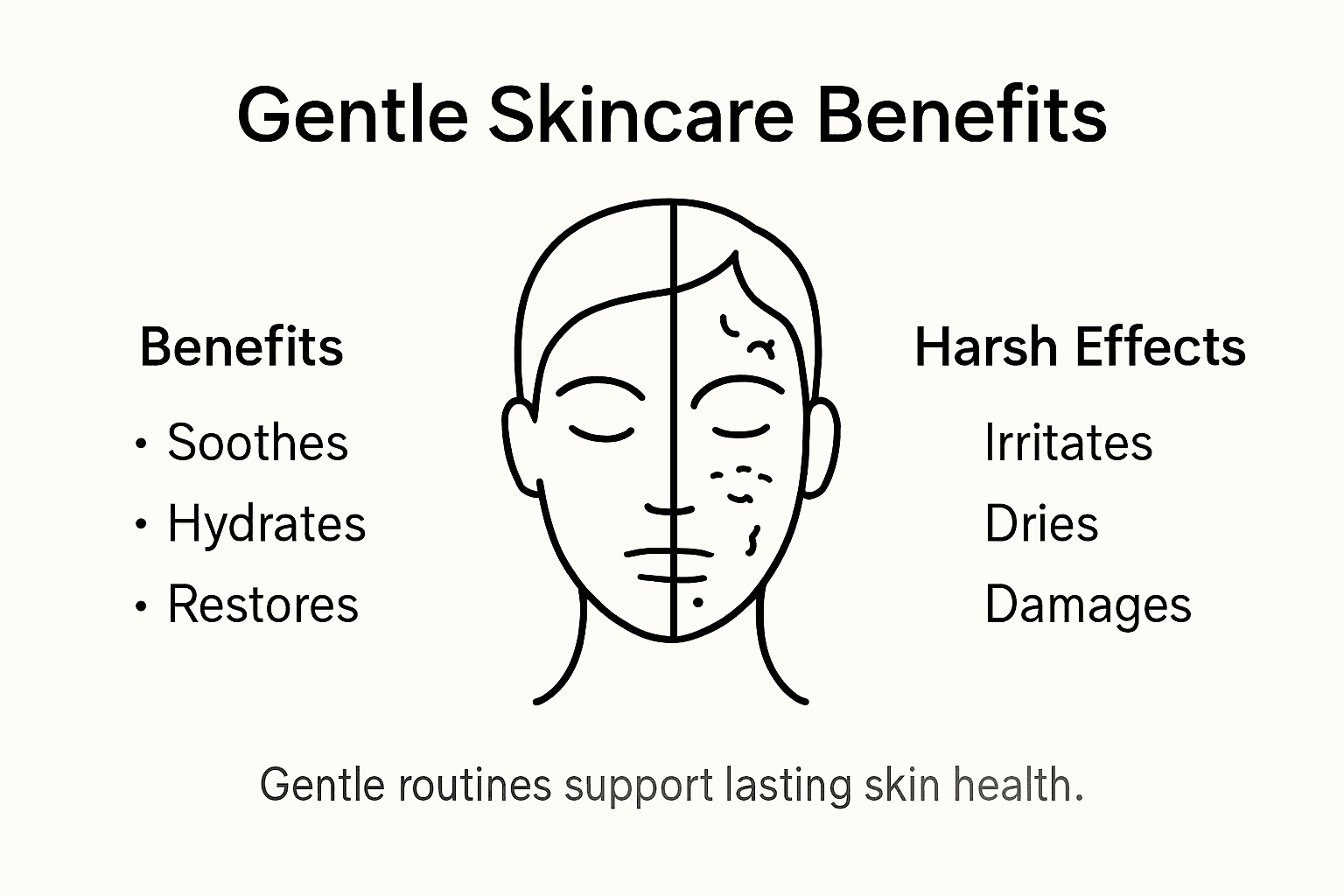 Gentle Skincare Benefits

Benefits

• Soothes
• Hydrates
• Restores

Harsh Effects

Irritates
Dries
Damages

Gentle routines support lasting skin health.