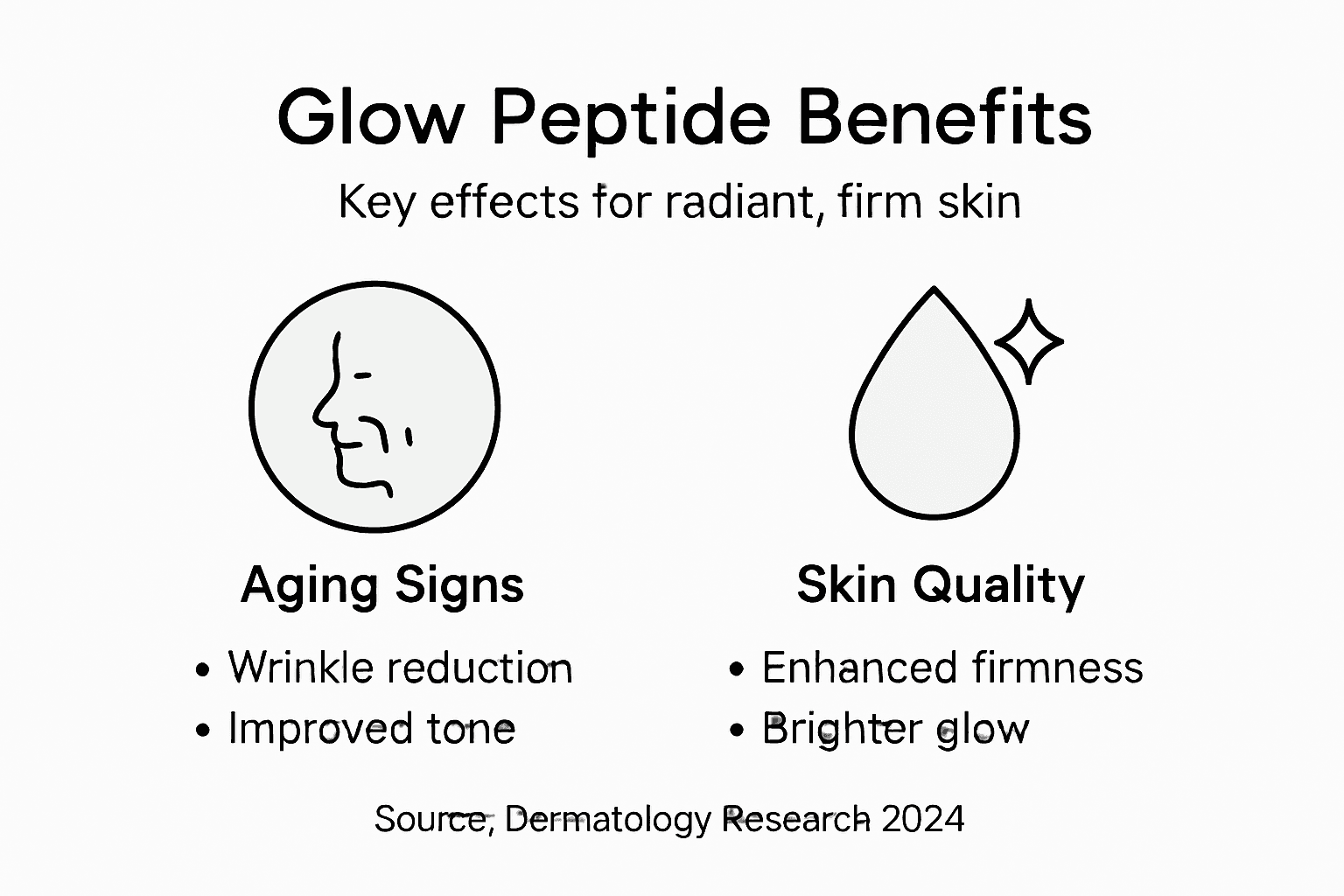 Glow Peptide Benefits

Key effects for radiant, firm skin

Aging Signs

• Wrinkle reduction
• Improved tone

Skin Quality

• Enhanced firmness
• Brighter glow

Source, Dermatology Research 2024