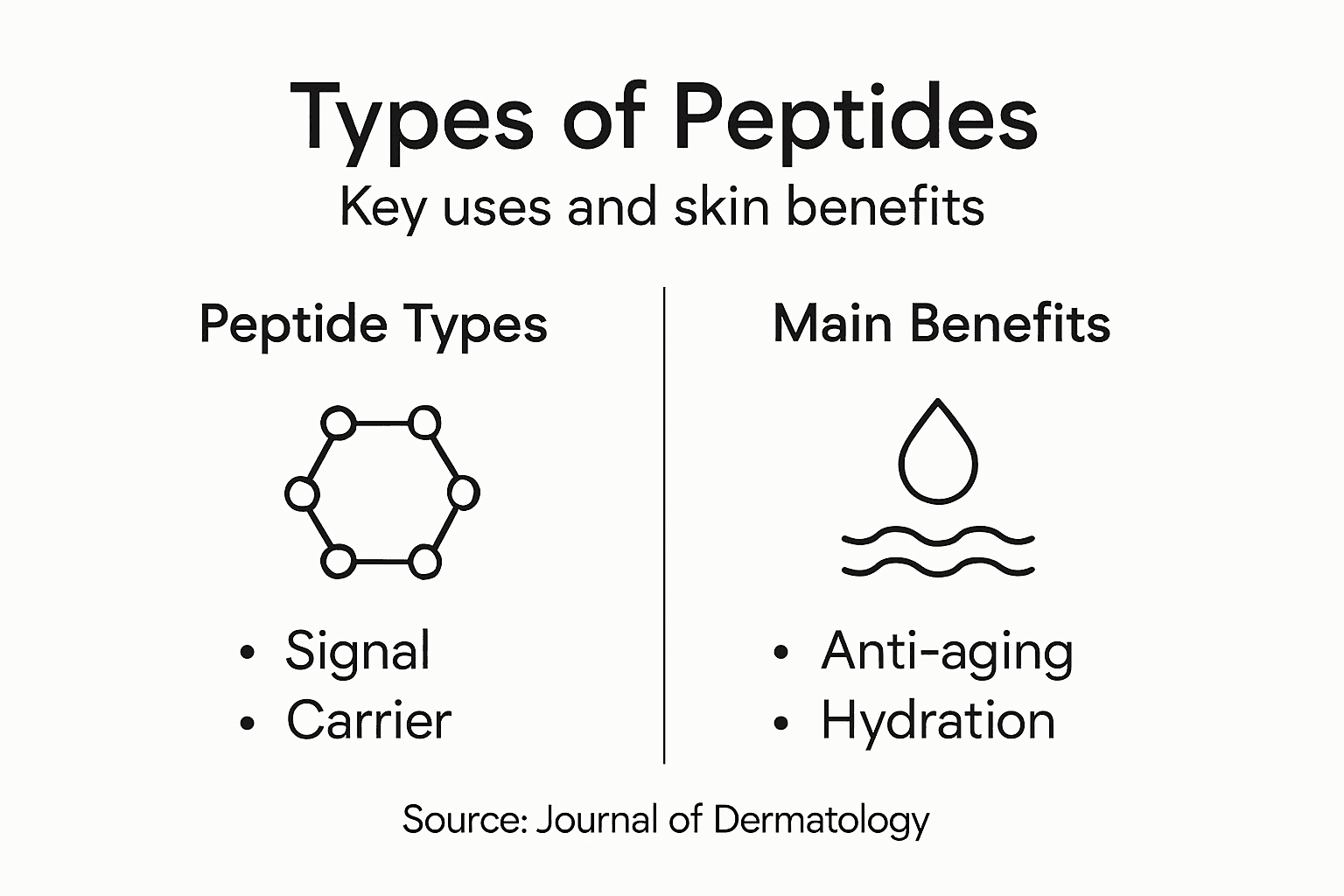 Types of Peptides
Key uses and skin benefits

Peptide Types

• Signal
• Carrier

Main Benefits

• Anti-aging
• Hydration

Source: Journal of Dermatology