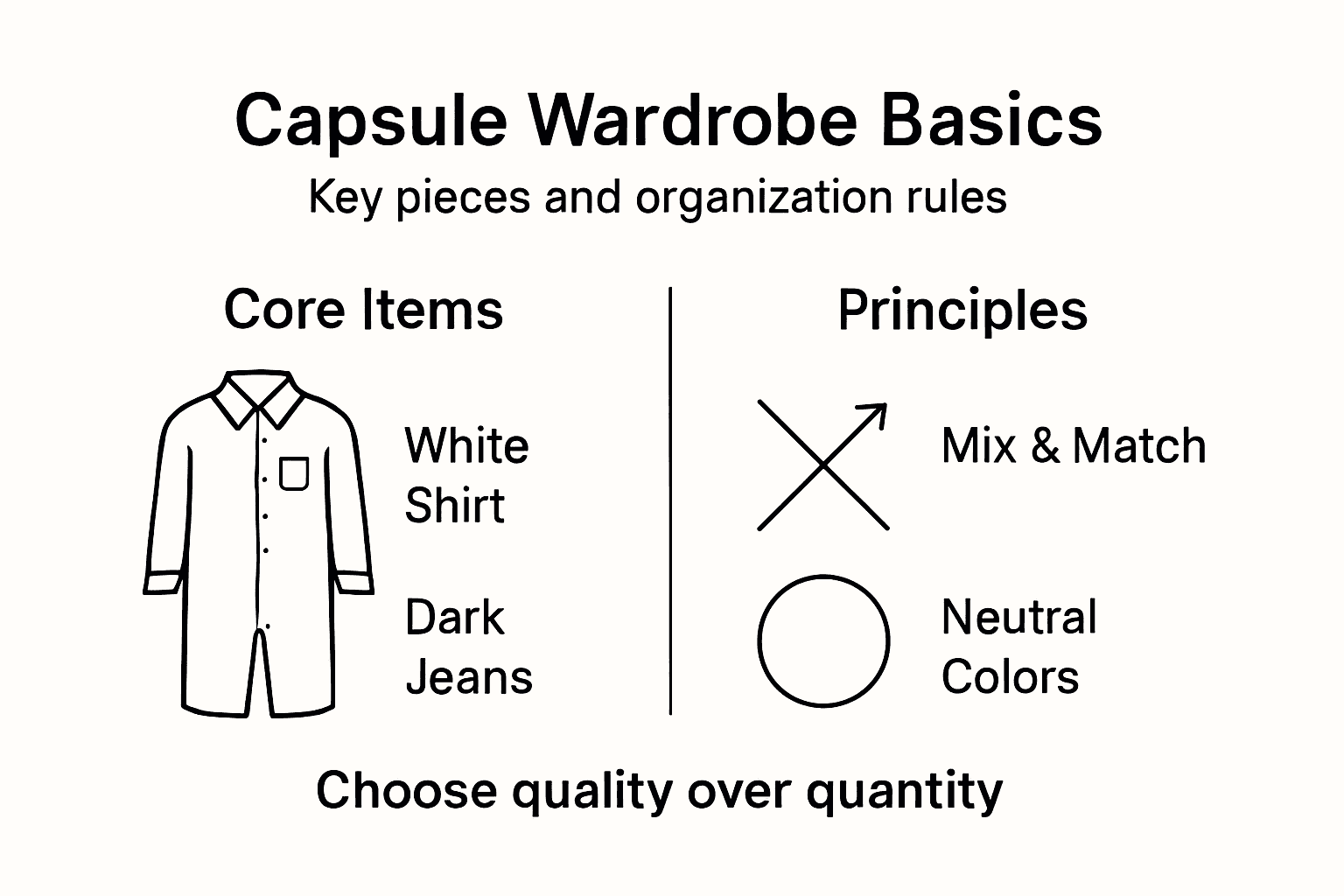 Capsule Wardrobe Basics
Key pieces and organization rules

Core Items

White Shirt

Dark Jeans

Principles

Mix & Match

Neutral Colors

Choose quality over quantity