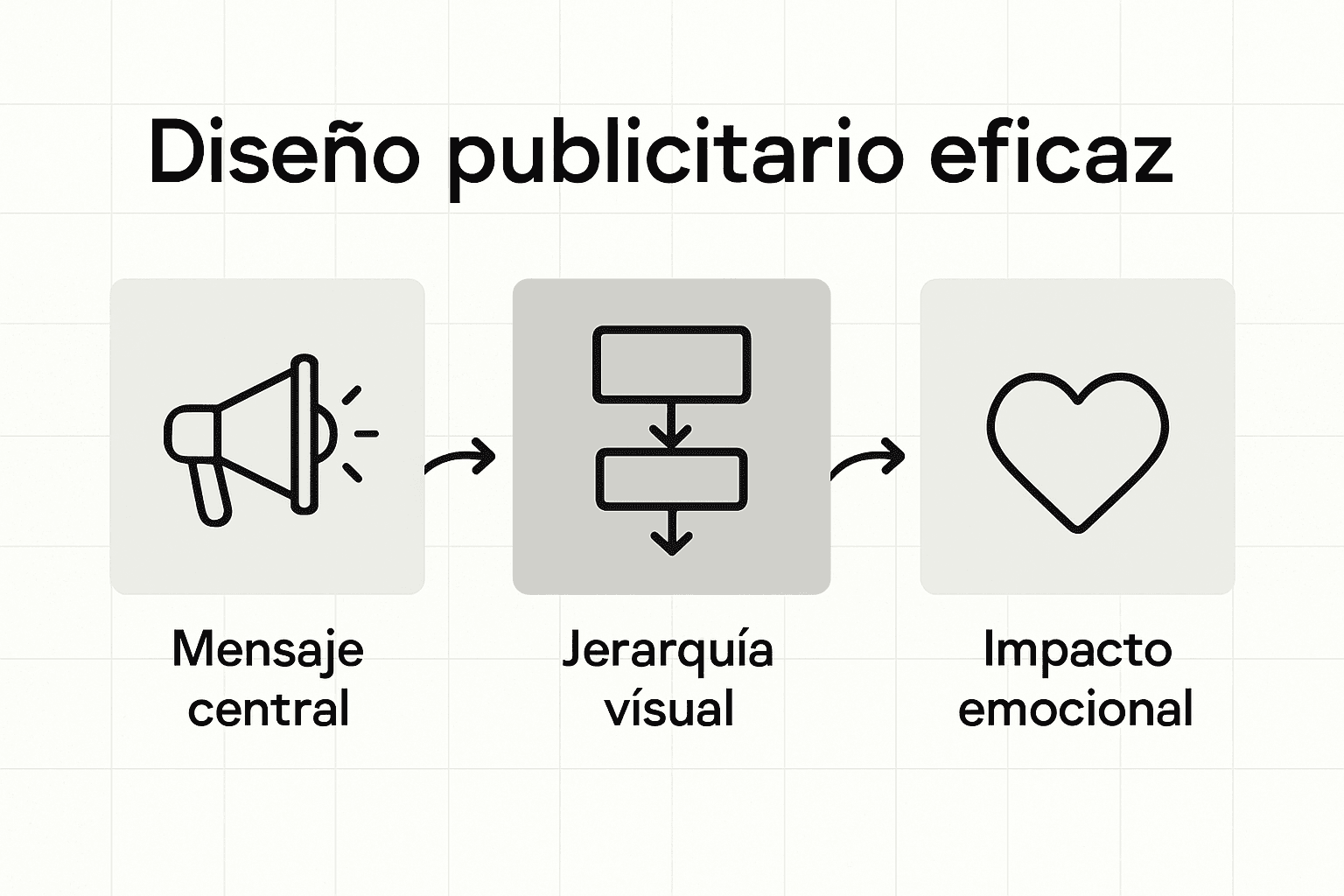 Diseño publicitario eficaz

Mensaje central

Jerarquía vísual

Impacto emocional