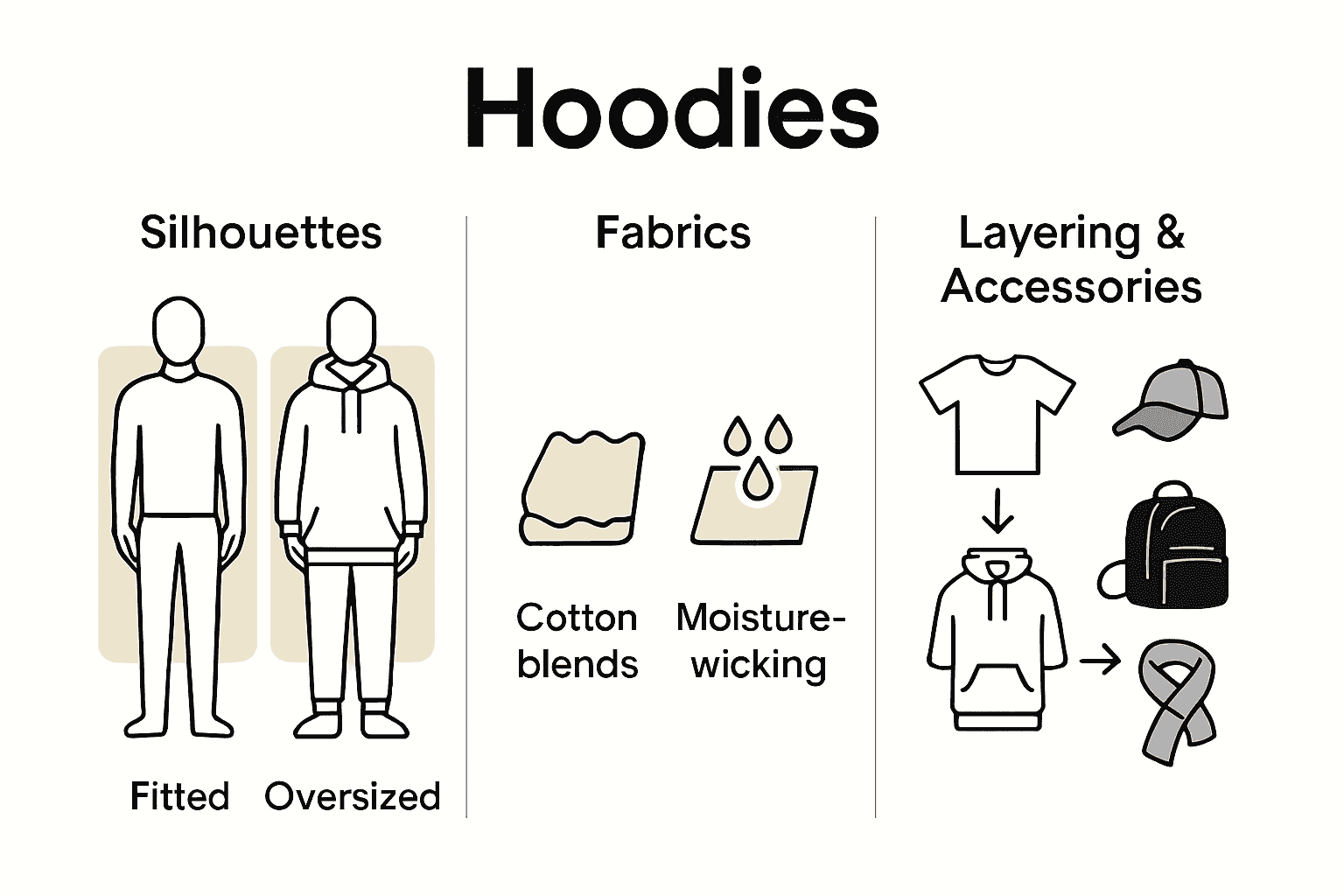 Hoodies

Silhouettes

Fitted Oversized

Fabrics

Cotton blends

Moisture-wicking

Layering & Accessories