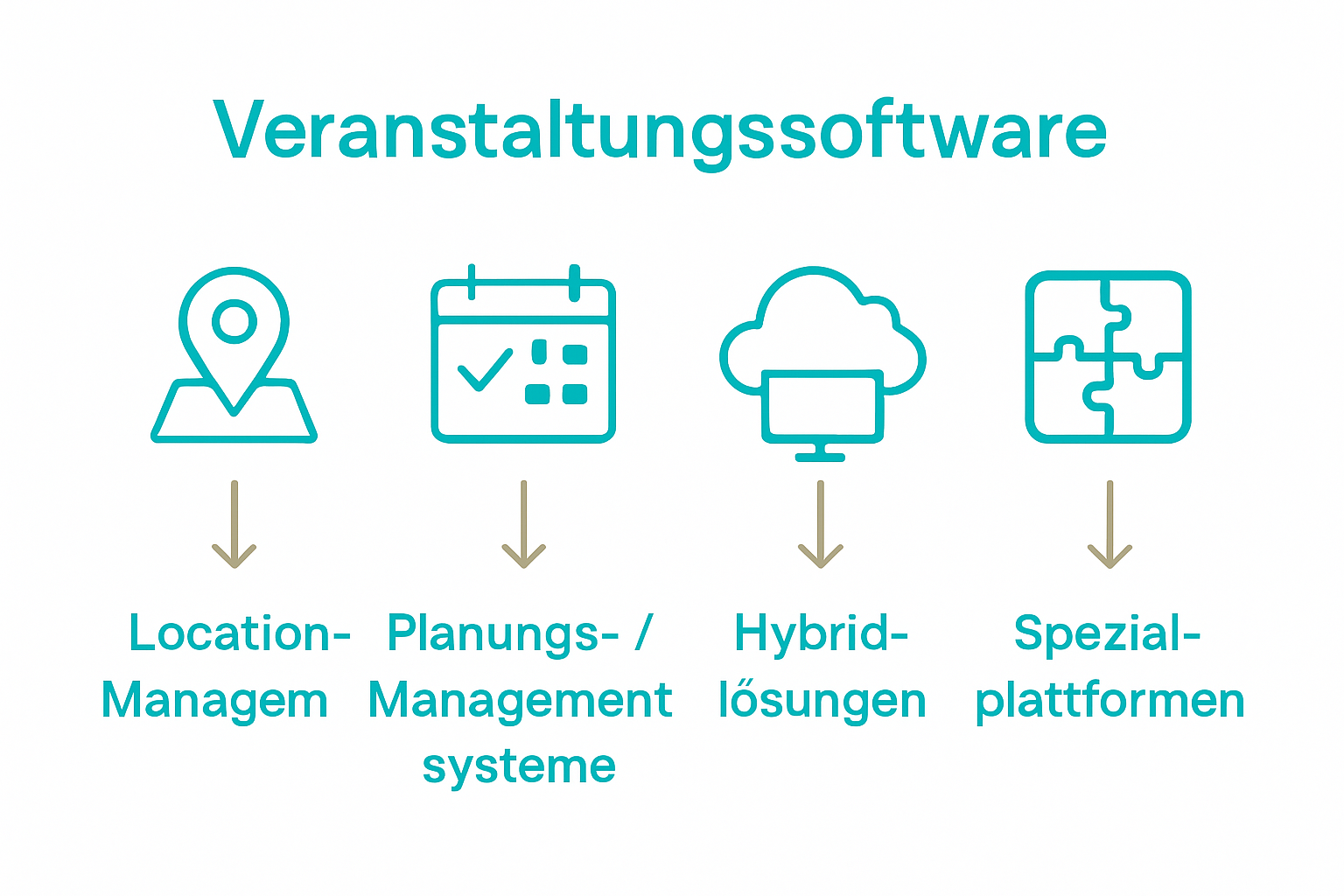 Veranstaltungssoftware

Location-Managem

Planungs- / Management systeme

Hybrid-lősungen

Spezial-plattformen