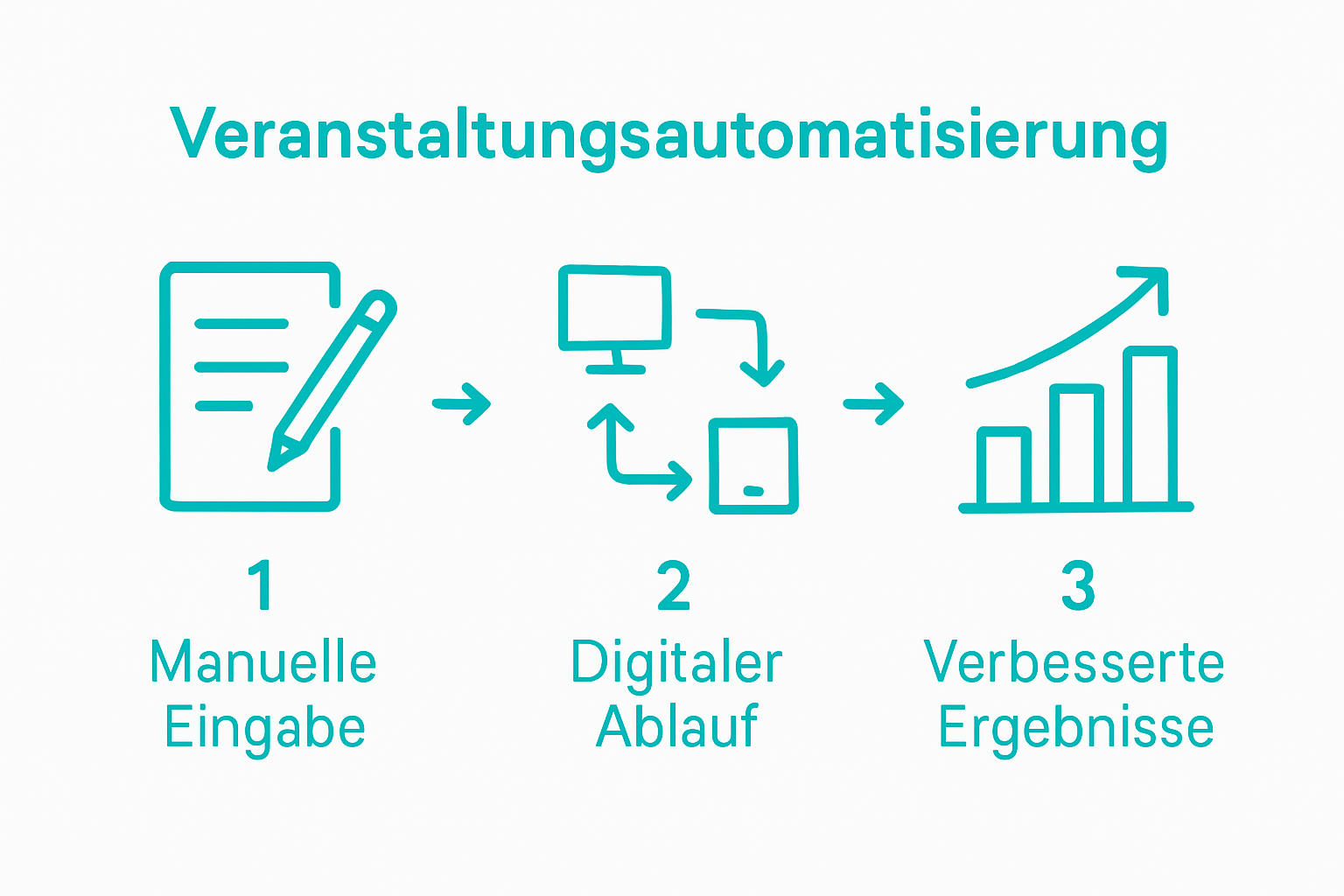 Veranstaltungsautomatisierung

1
Manuelle Eingabe

2
Digitaler Ablauf

3
Verbesserte Ergebnisse