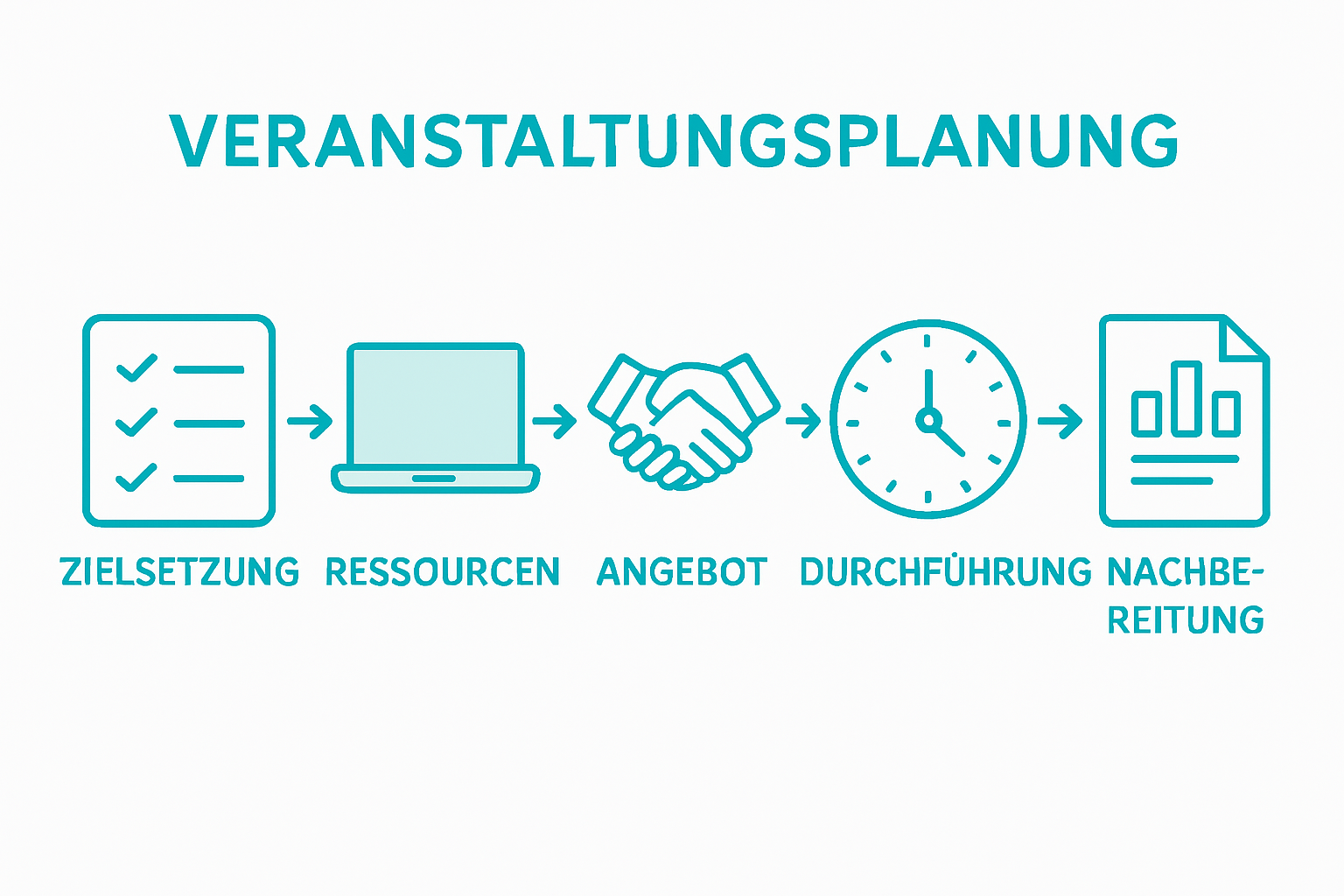 VERANSTALTUNGSPLANUNG

ZIELSETZUNG RESSOURCEN ANGEBOT DURCHFÜHRUNG NACHBEREITUNG