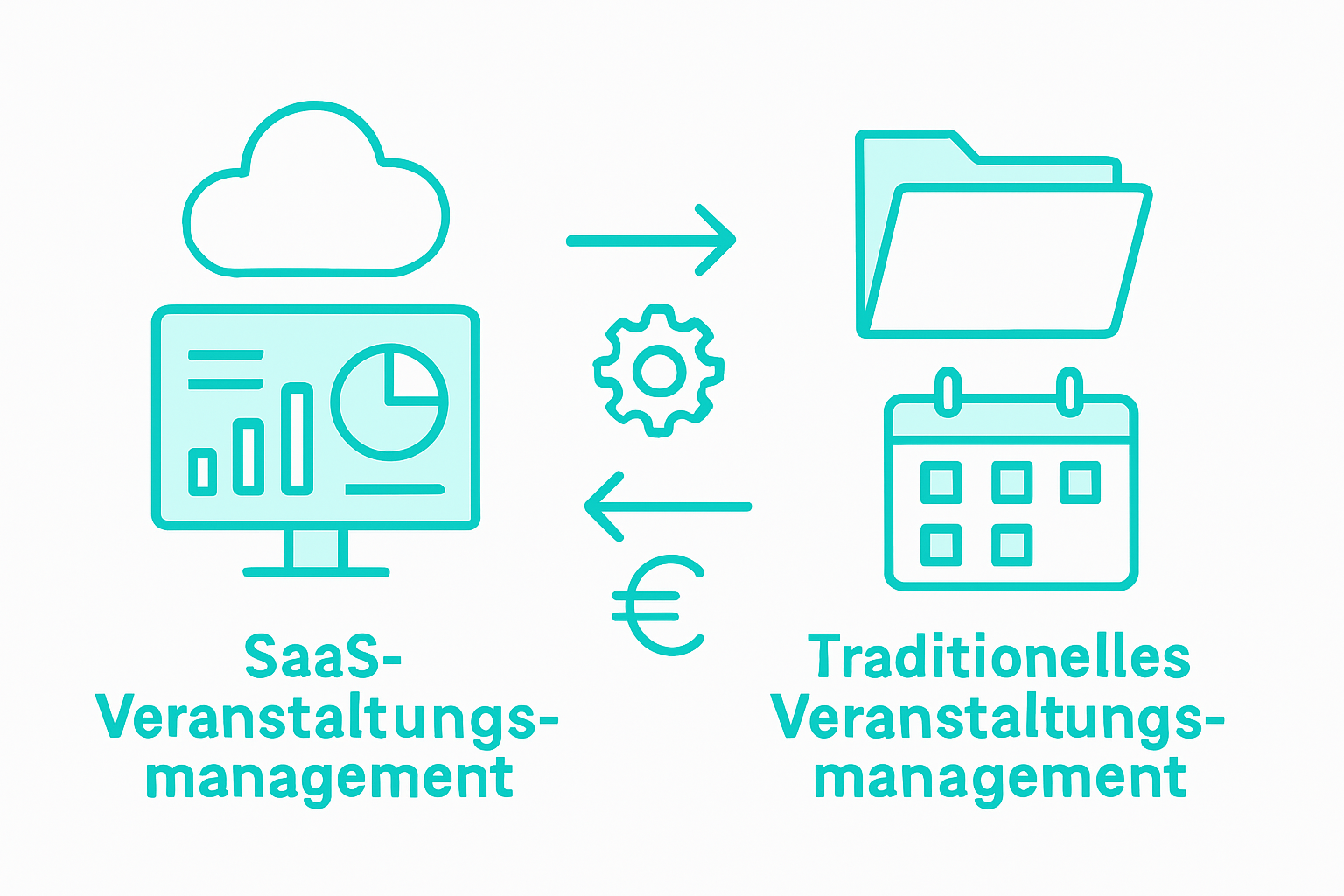 SaaS-Veranstaltungsmanagement

€

Traditionelles Veranstaltungsmanagement