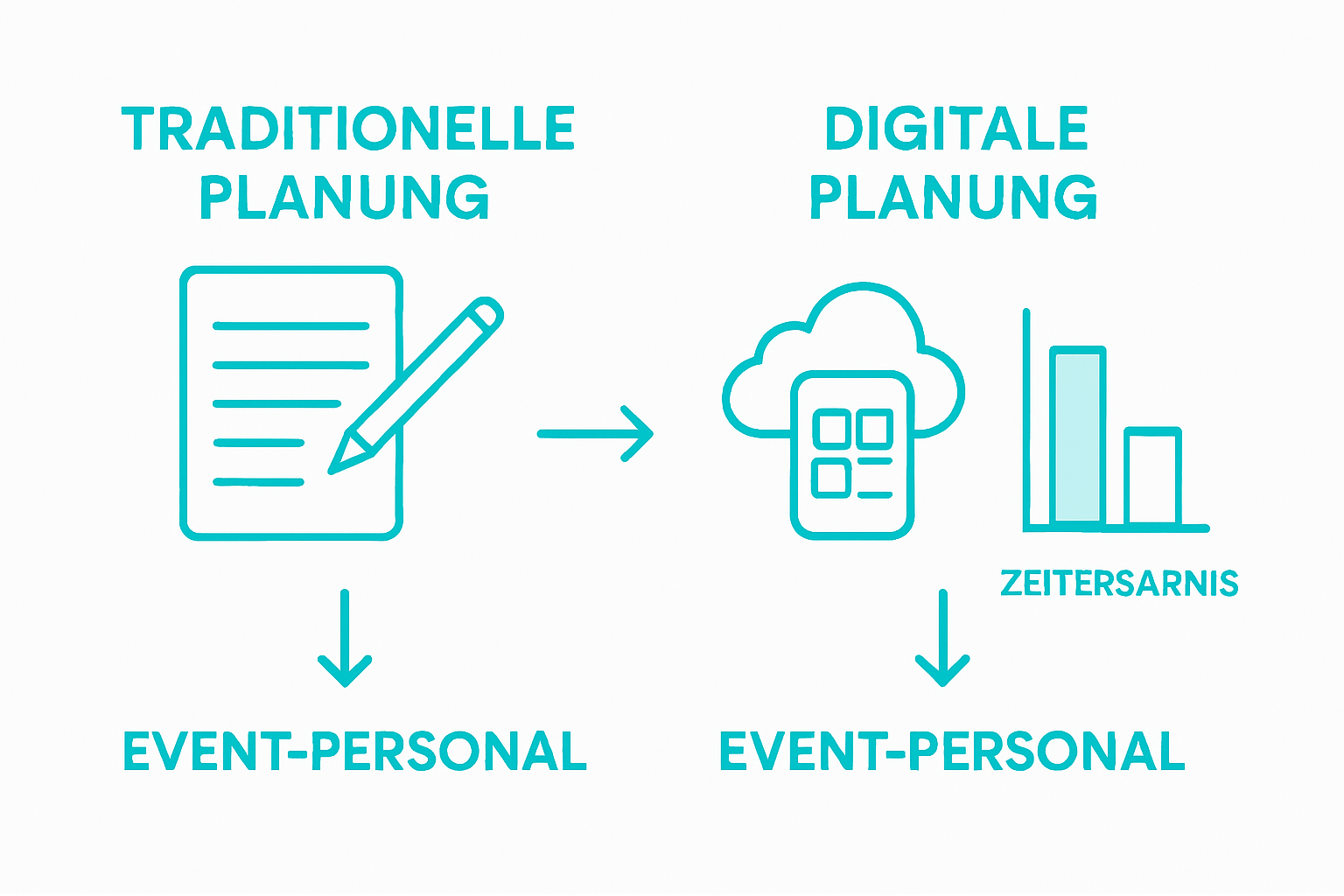 TRADITIONELLE PLANUNG

DIGITALE PLANUNG

ZEITERSARNIS

EVENT-PERSONAL

EVENT-PERSONAL