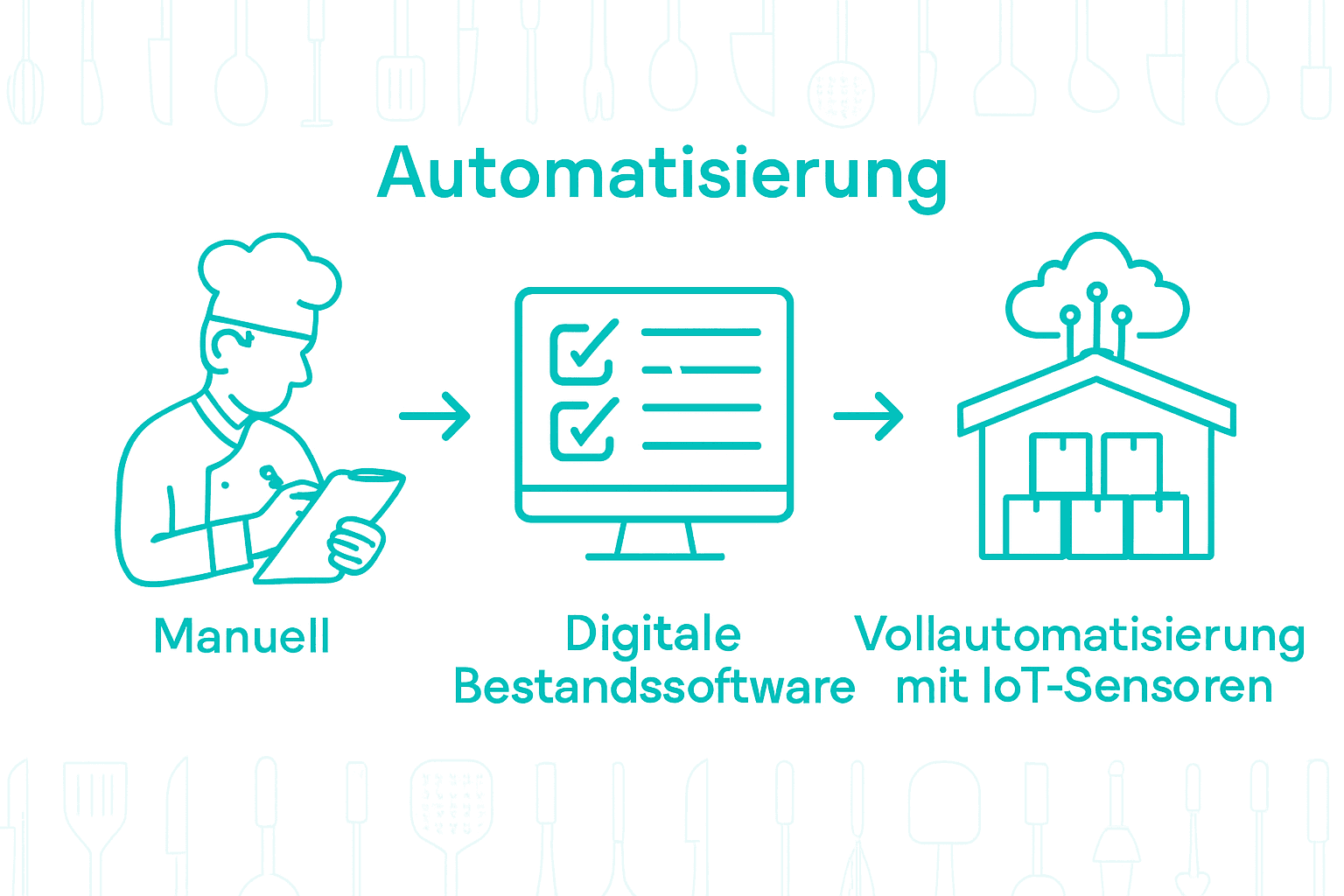 Automatisierung

Manuell

Digitale Bestandssoftware

Vollautomatisierung mit IoT-Sensoren