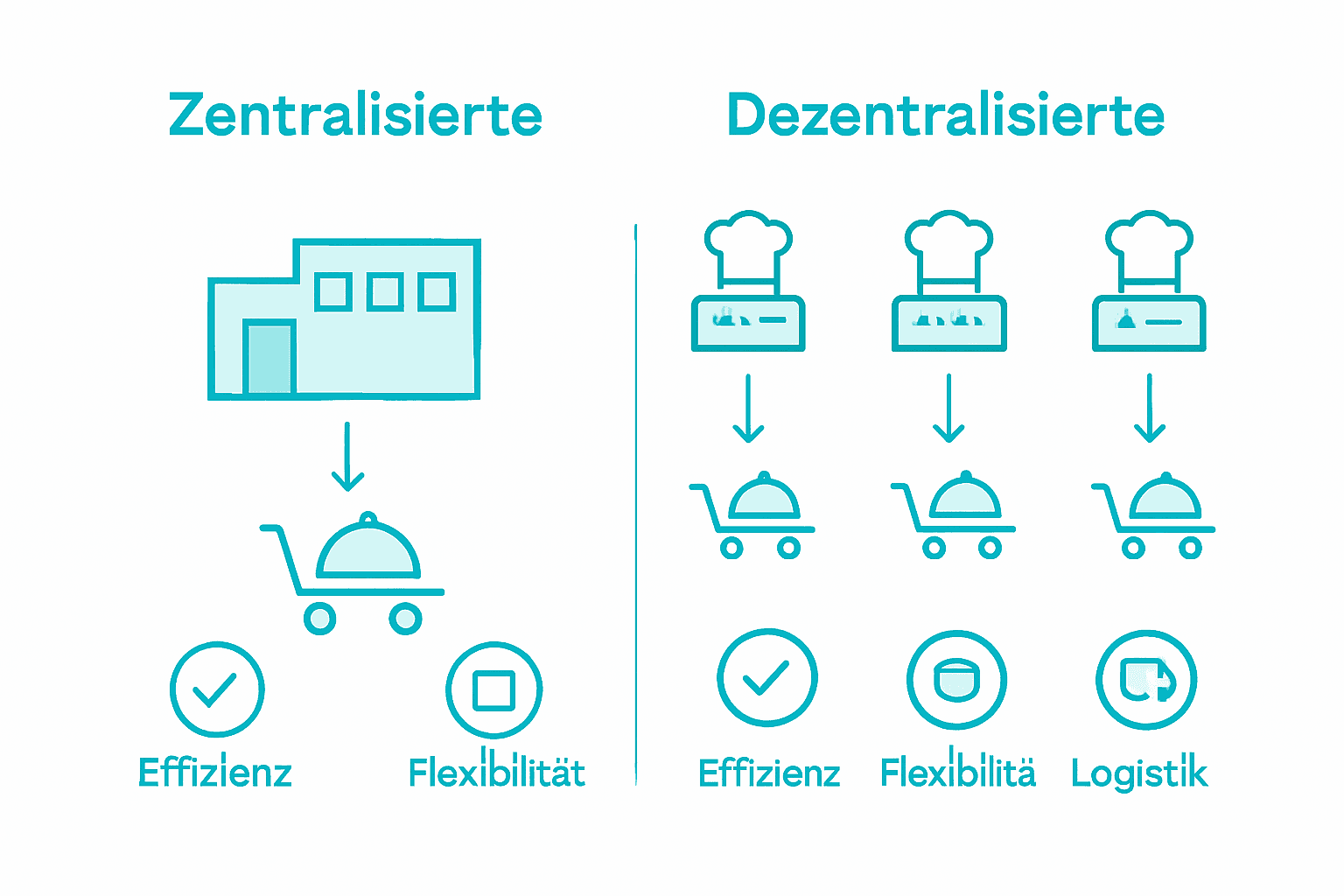 Zentralisierte

Effizienz

Flexibilität

Dezentralisierte

Effizienz

Flexibilitä

Logistik