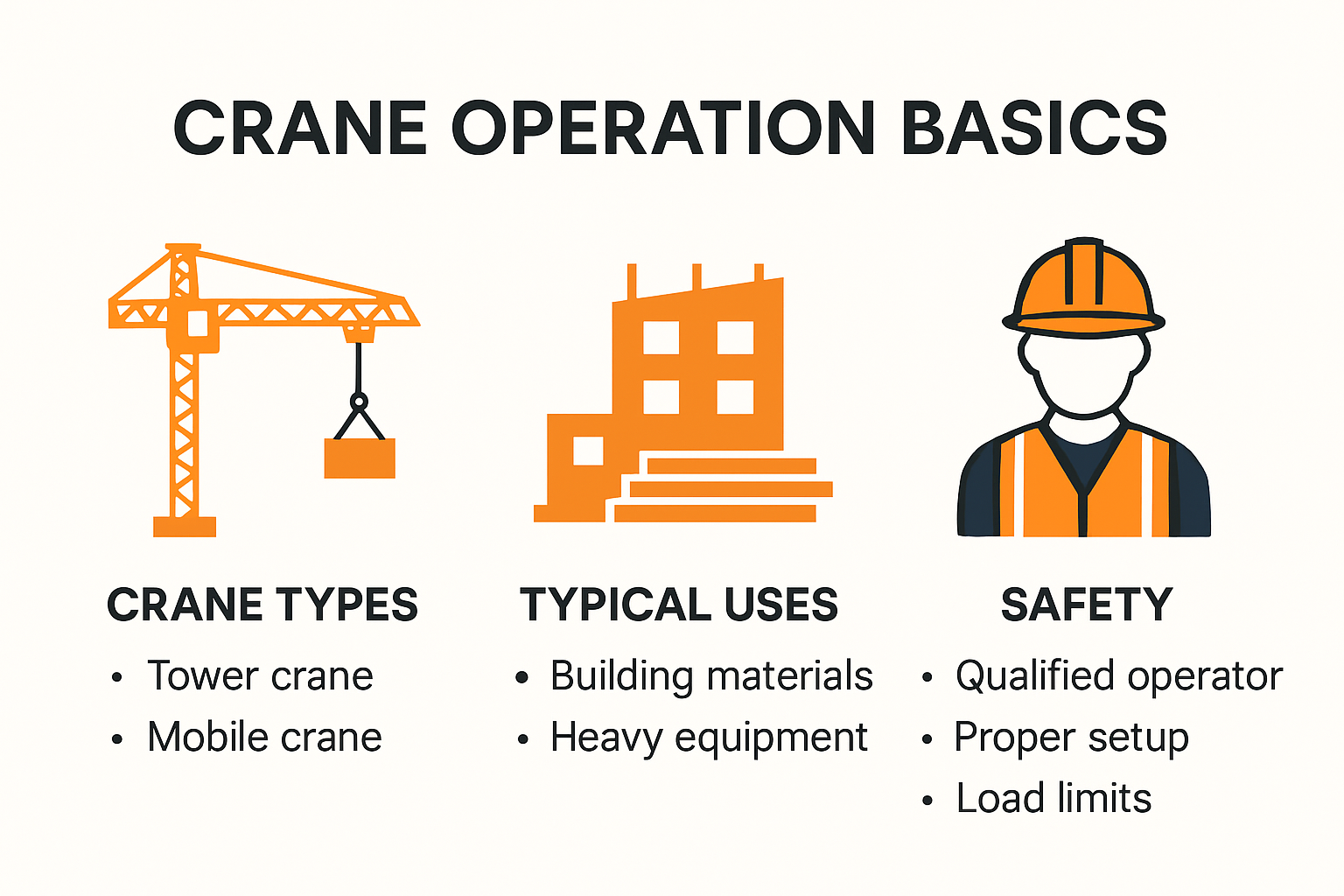 CRANE OPERATION BASICS

CRANE TYPES
• Tower crane
• Mobile crane

TYPICAL USES
• Building materials
• Heavy equipment

SAFETY
• Qualified operator
• Proper setup
• Load limits