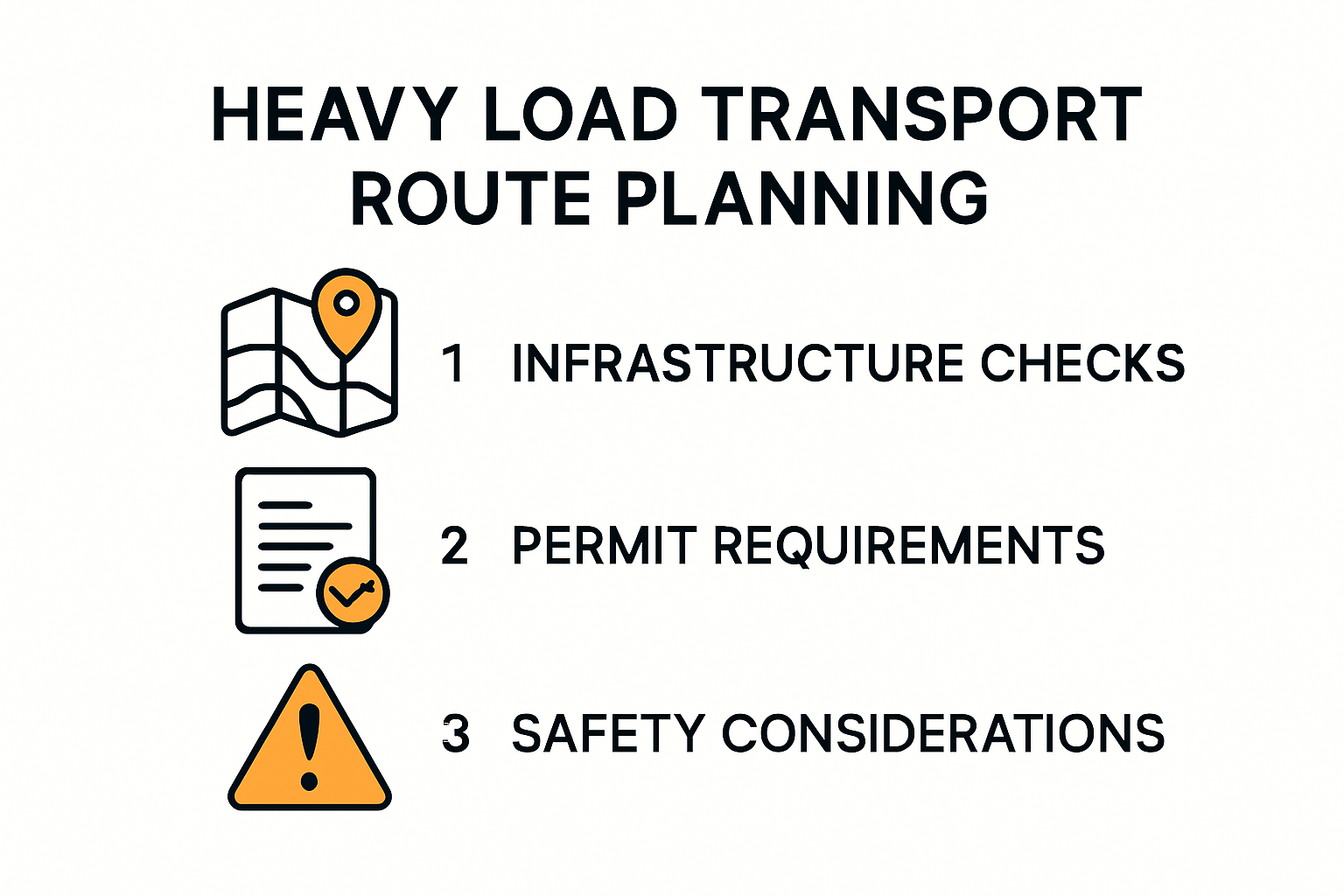 HEAVY LOAD TRANSPORT ROUTE PLANNING

1 INFRASTRUCTURE CHECKS

2 PERMIT REQUIREMENTS

3 SAFETY CONSIDERATIONS