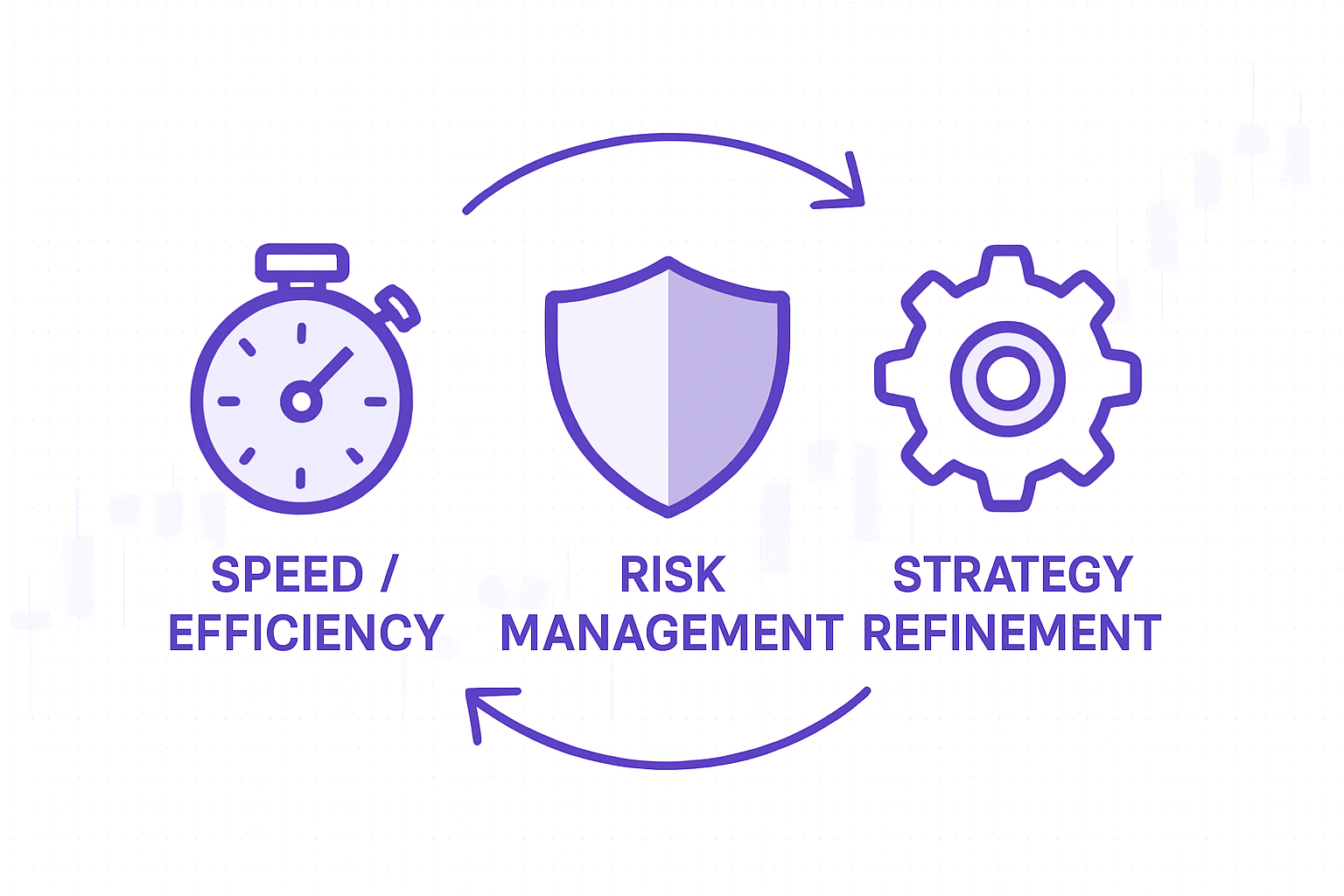 SPEED / EFFICIENCY

RISK MANAGEMENT

STRATEGY REFINEMENT