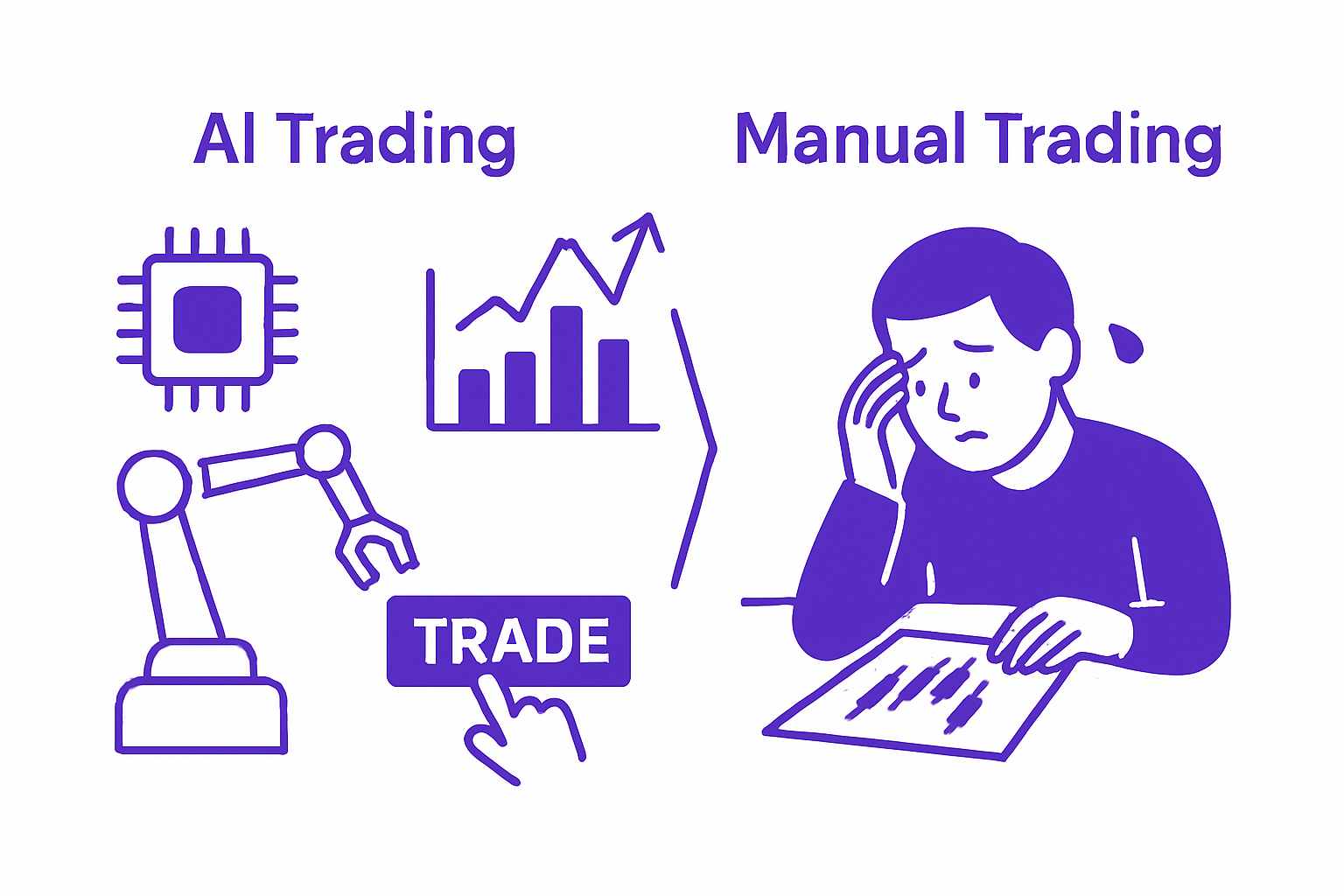 AI Trading

Manual Trading

TRADE