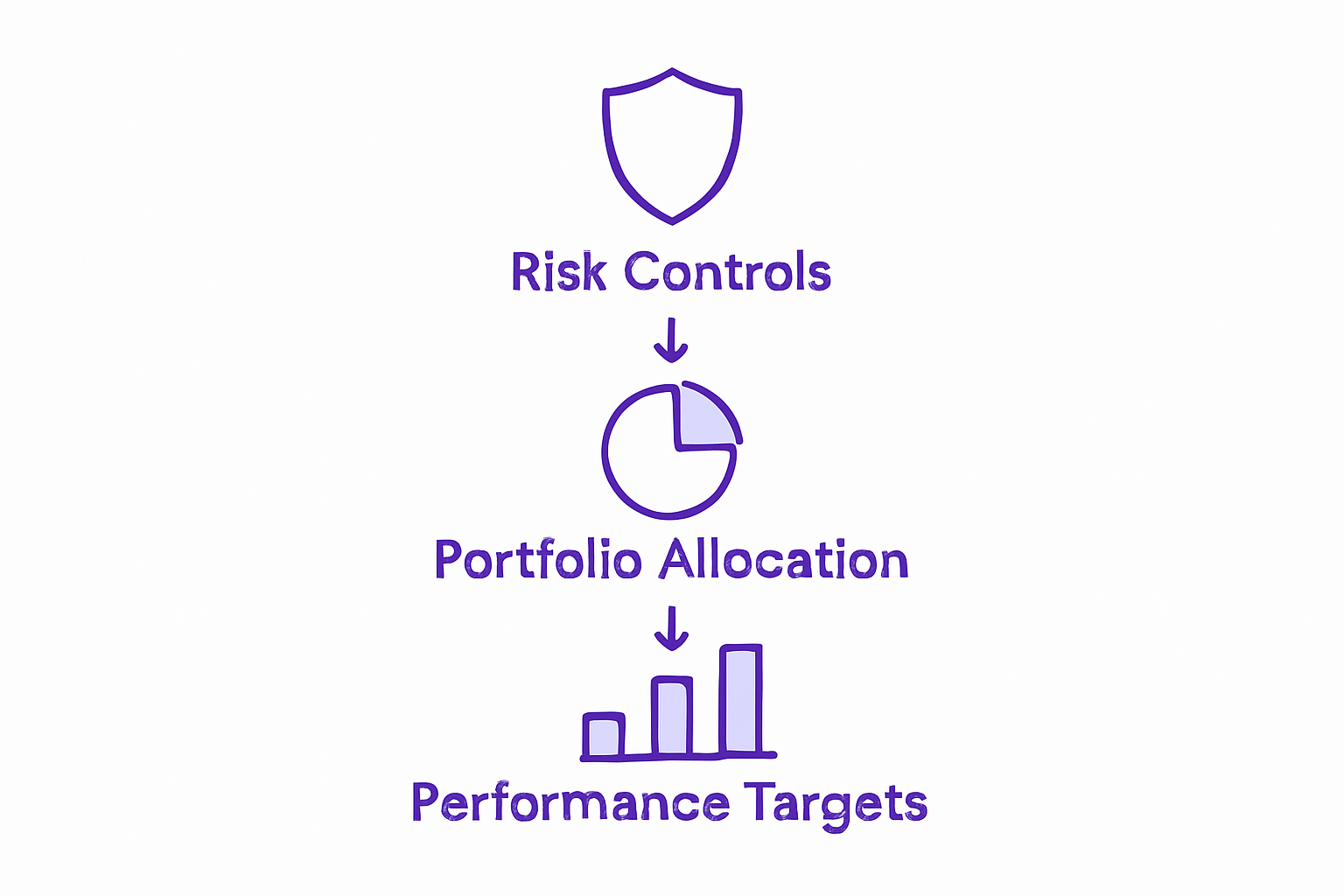 Risk Controls

Portfolio Allocation

Performance Targets