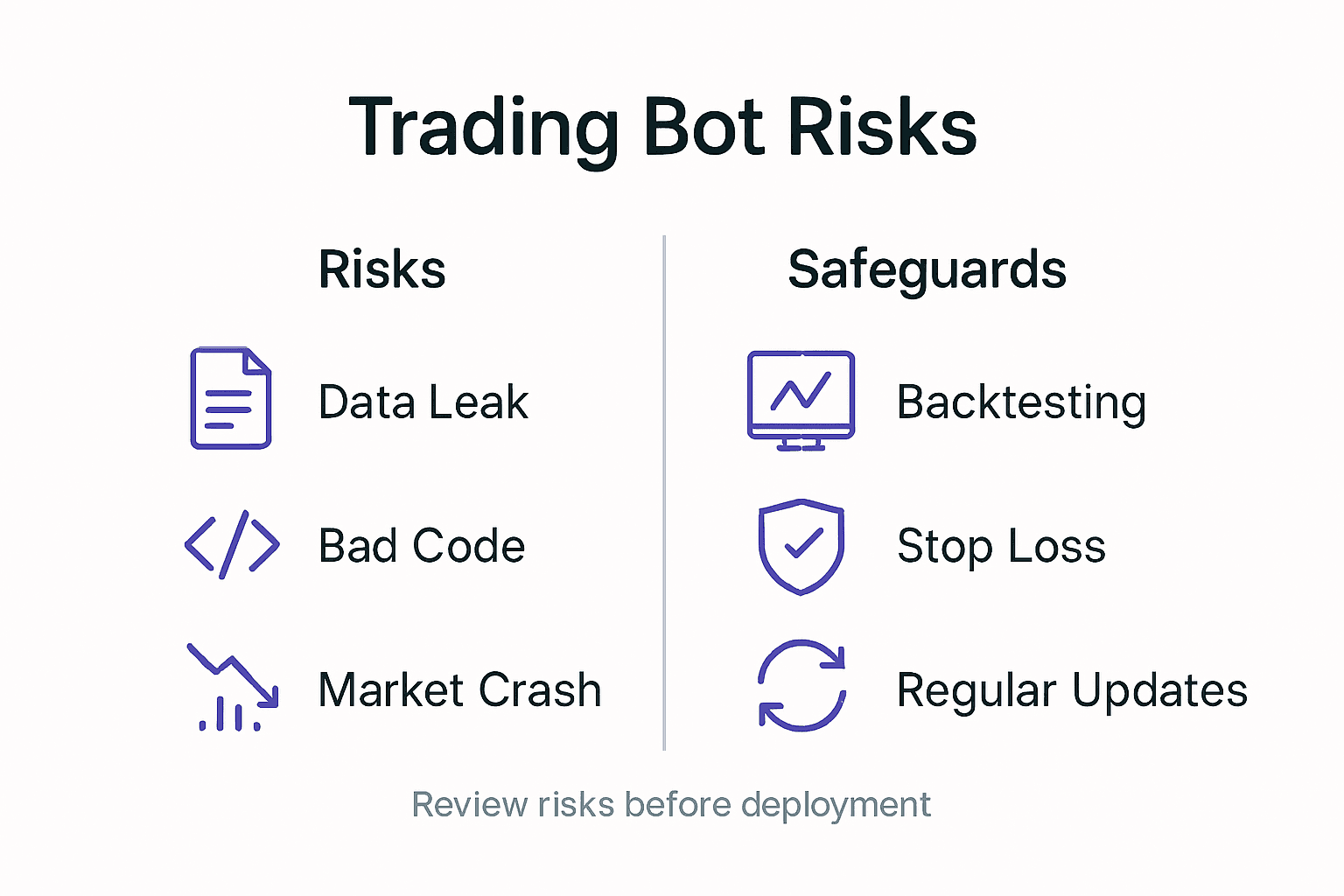 Trading Bot Risks

Risks

Data Leak

Bad Code

Market Crash

Safeguards

Backtesting

Stop Loss

Regular Updates

Review risks before deployment