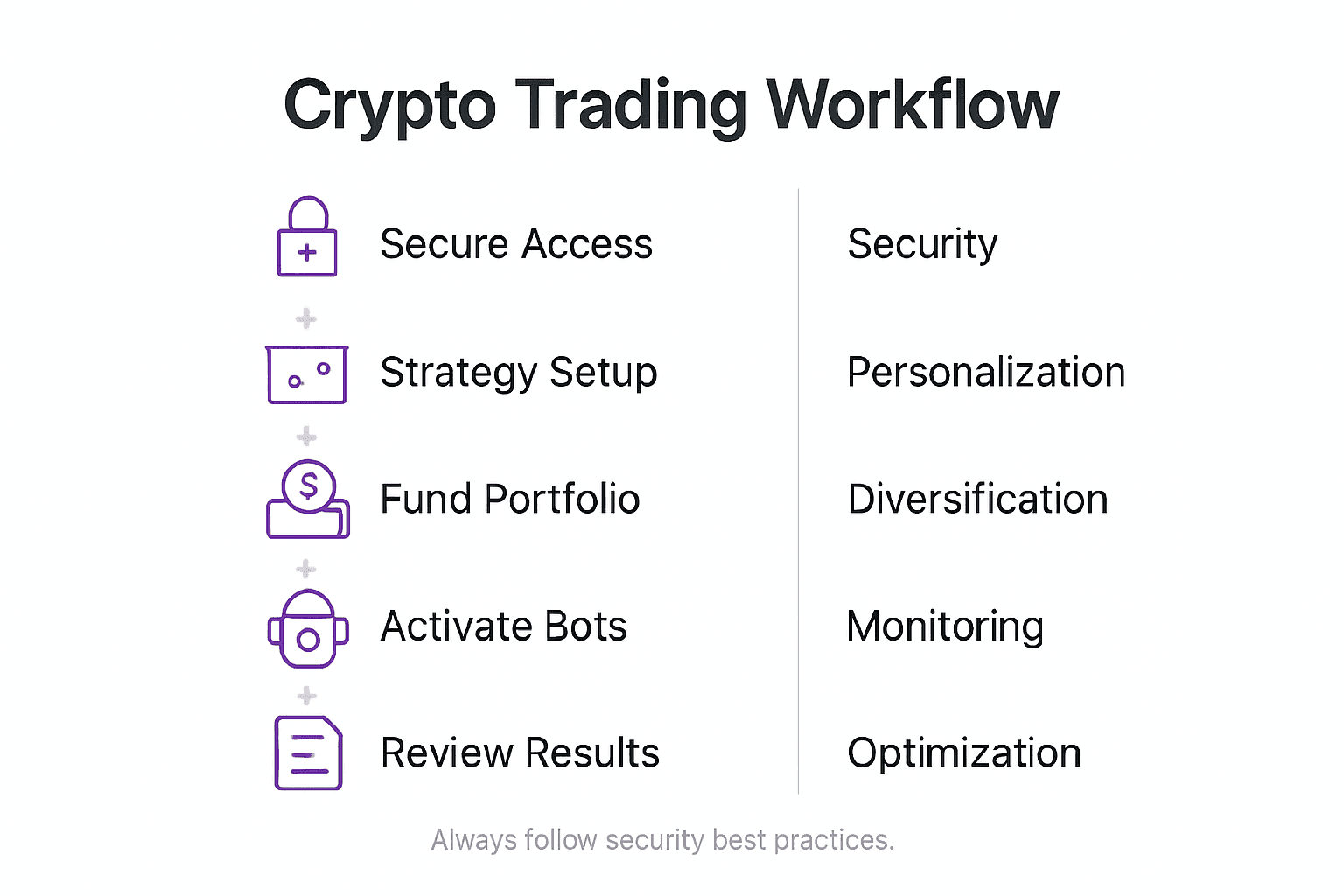 Crypto Trading Workflow

Secure Access

Strategy Setup

Fund Portfolio

Activate Bots

Review Results

Security

Personalization

Diversification

Monitoring

Optimization

Always follow security best practices.