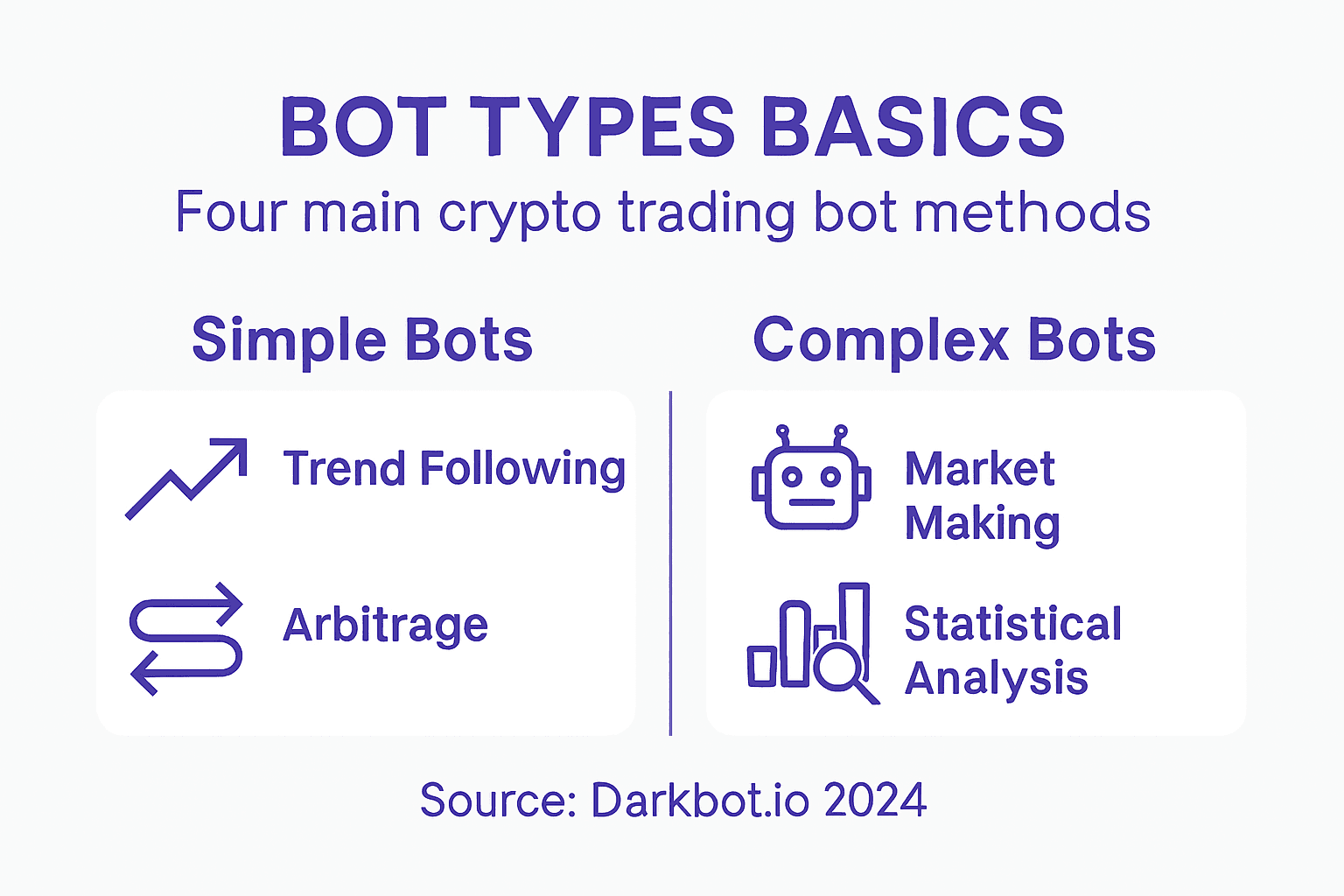 BOT TYPES BASICS
Four main crypto trading bot methods

Simple Bots

Trend Following

Arbitrage

Complex Bots

Market Making

Statistical Analysis

Source: Darkbot.io 2024