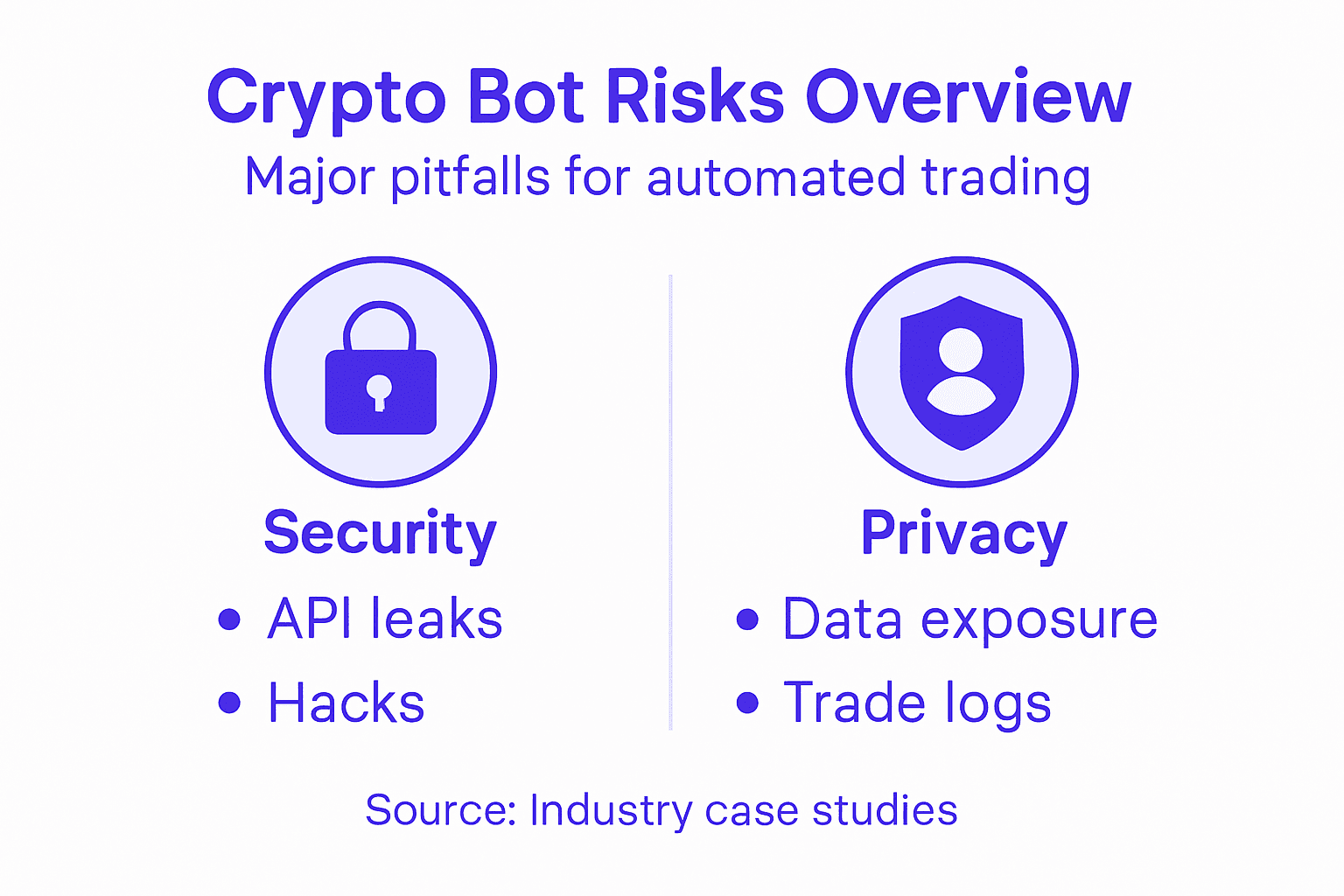 Crypto Bot Risks Overview
Major pitfalls for automated trading

Security
• API leaks
• Hacks

Privacy
• Data exposure
• Trade logs

Source: Industry case studies