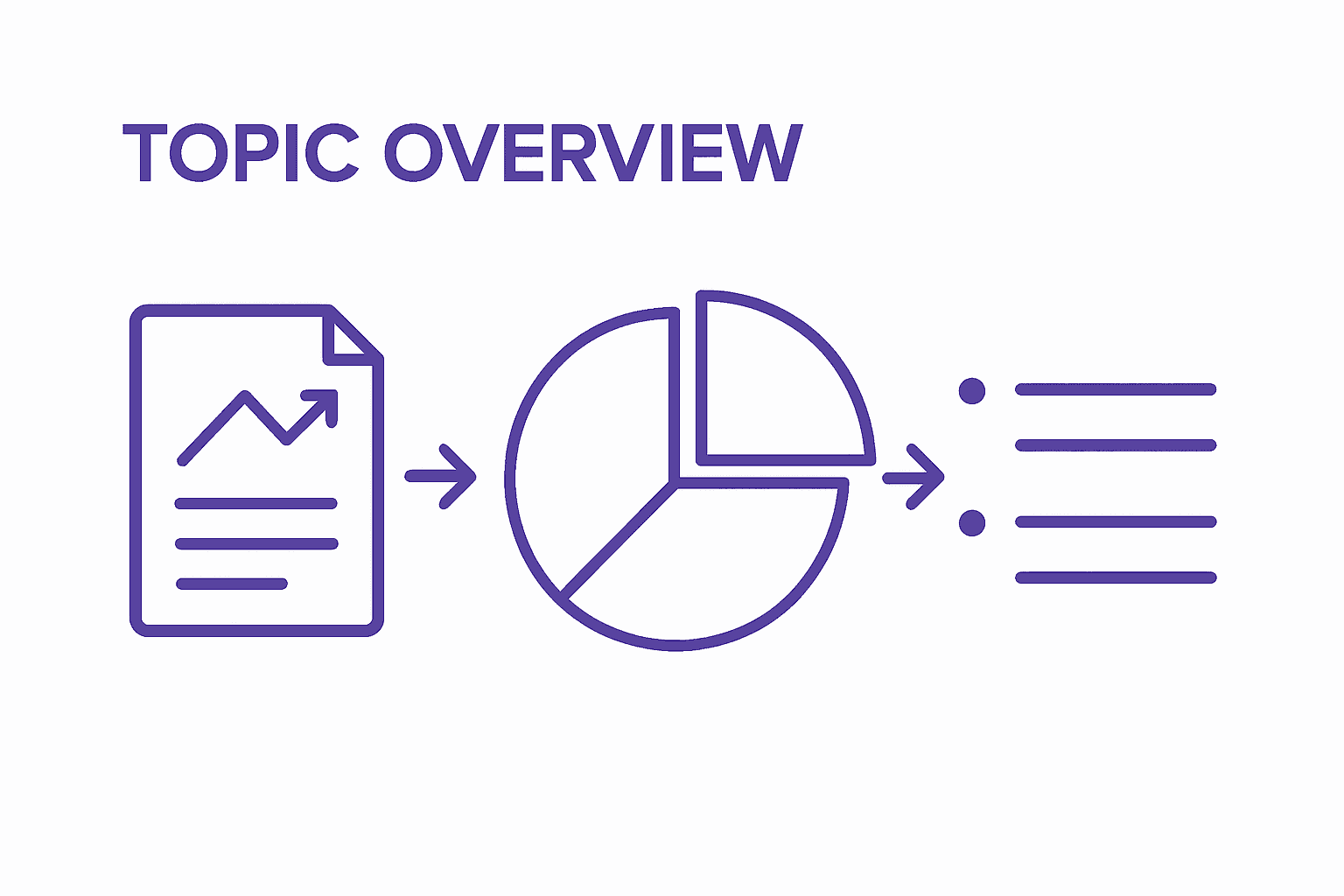 TOPIC OVERVIEW