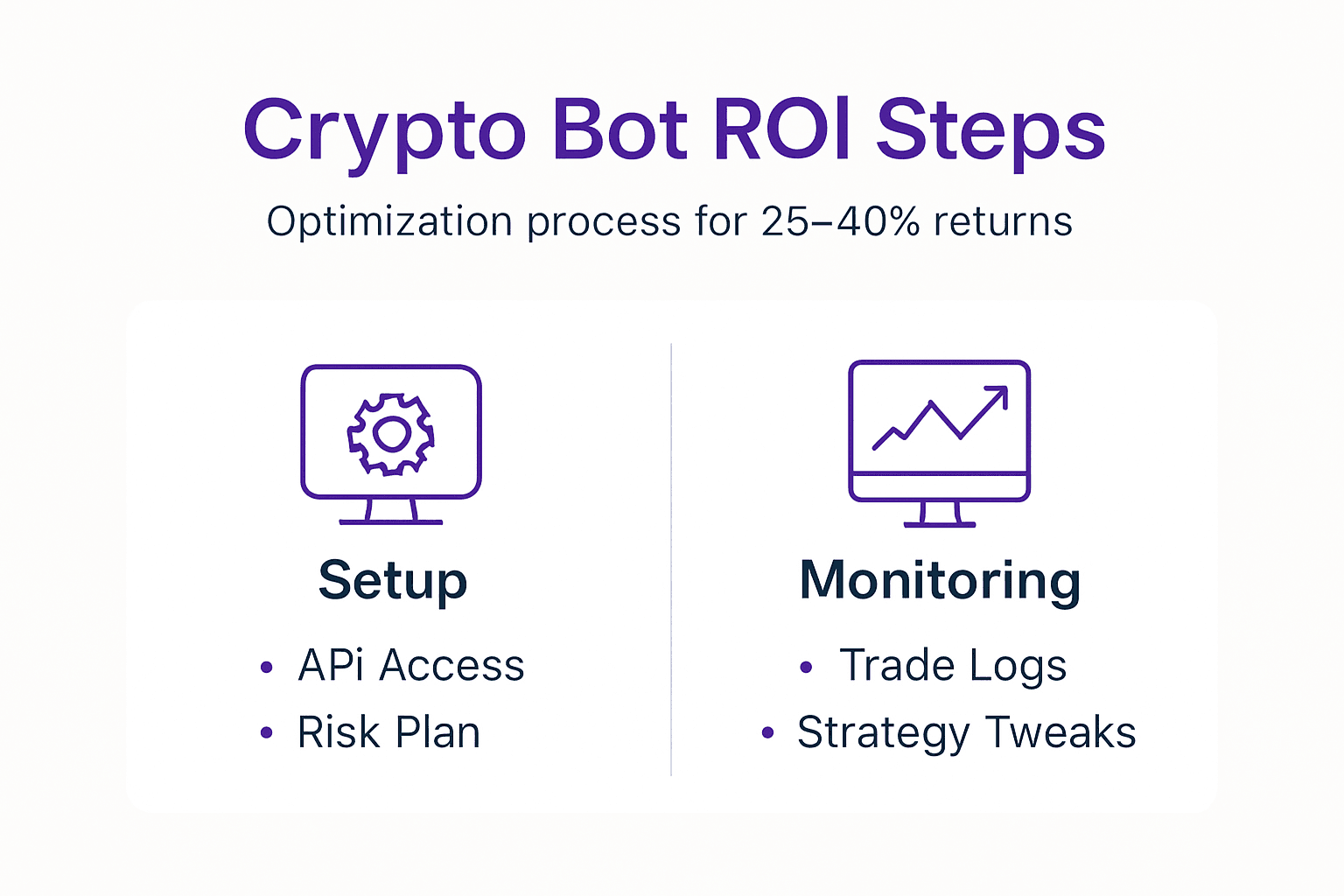 Crypto Bot ROI Steps

Optimization process for 25–40% returns

Setup

• APi Access
• Risk Plan

Monitoring

• Trade Logs
• Strategy Tweaks