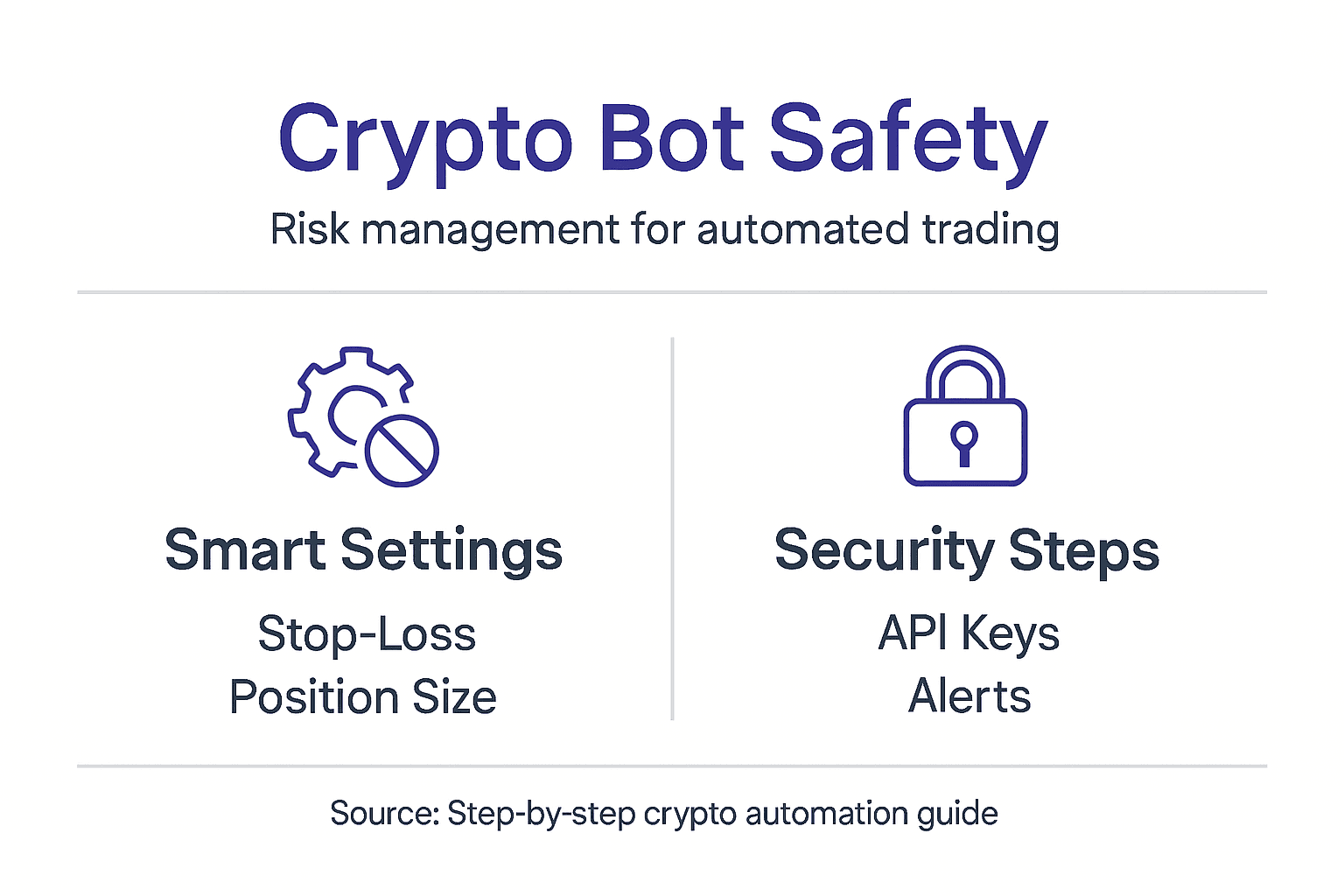 Crypto Bot Safety

Risk management for automated trading

Smart Settings

Stop-Loss
Position Size

Security Steps

API Keys
Alerts

Source: Step-by-step crypto automation guide