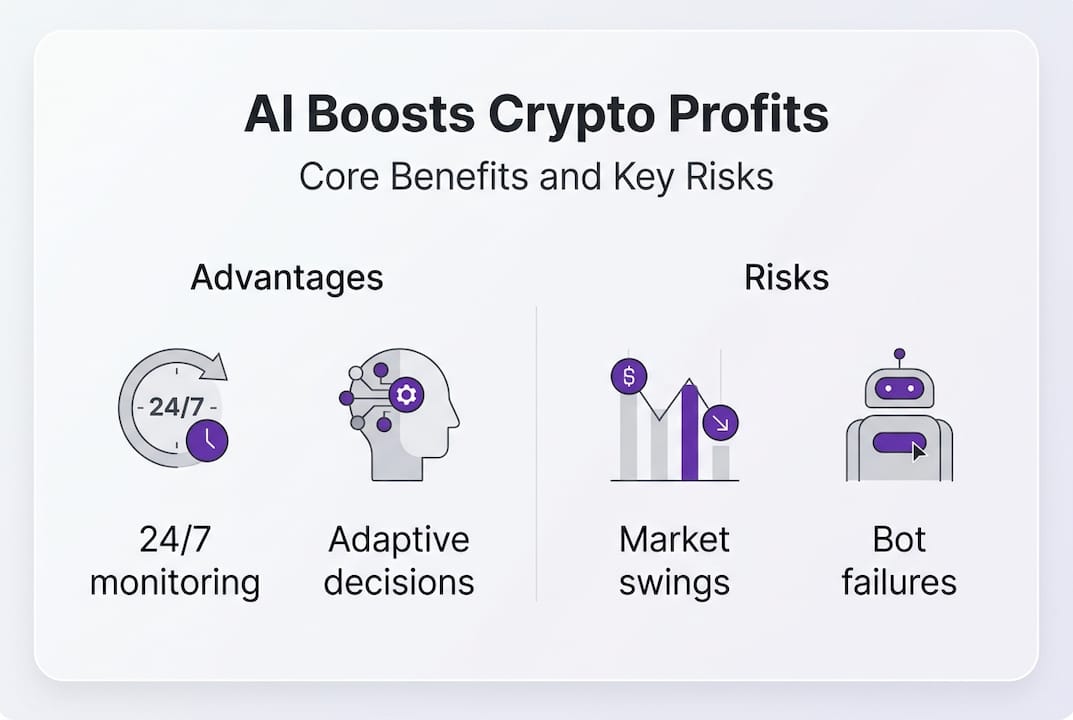 AI Boosts Crypto Profits

Core Benefits and Key Risks

Advantages

24/7

24/7 monitoring

Adaptive decisions

Risks

$

Market swings

Bot failures