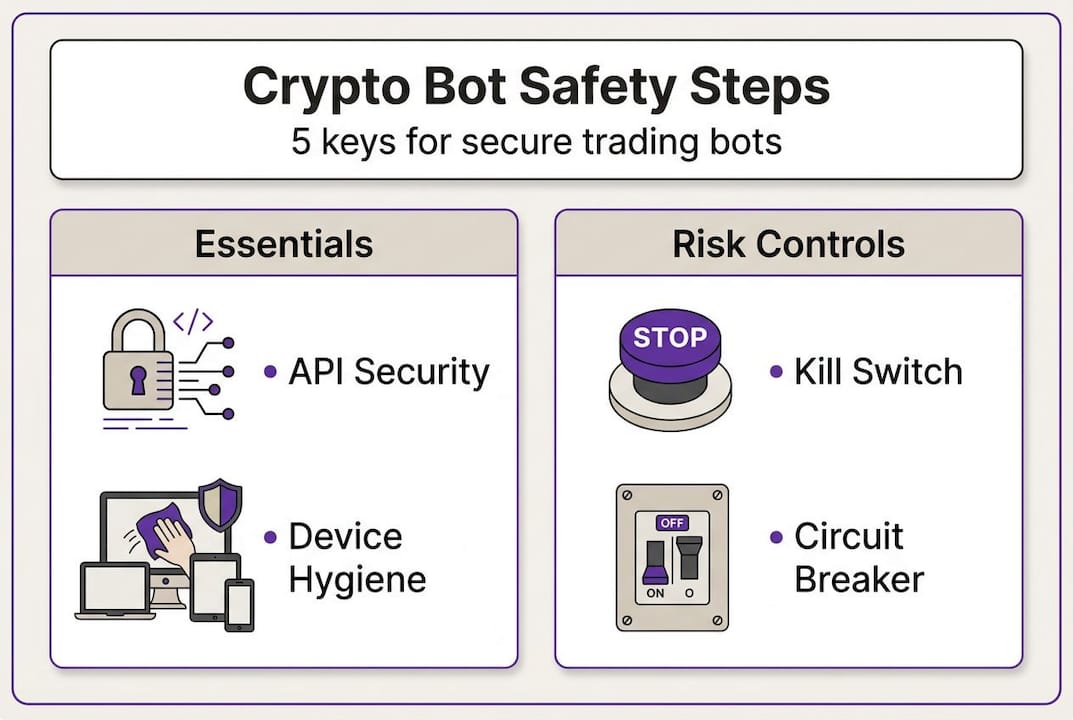 Crypto Bot Safety Steps
5 keys for secure trading bots

Essentials

</>

• API Security

• Device Hygiene

Risk Controls

STOP

• Kill Switch

OFF
ON O

• Circuit Breaker