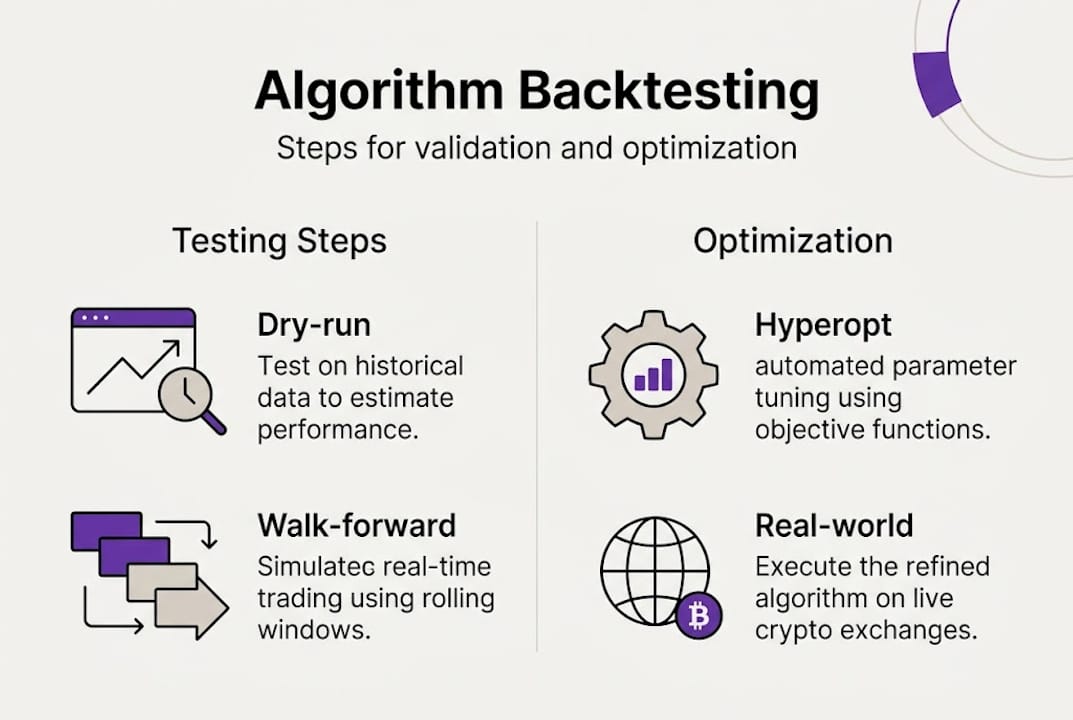 Algorithm Backtesting

Steps for validation and optimization

Testing Steps

Dry-run
Test on historical data to estimate performance.

Walk-forward
Simulatec real-time trading using rolling windows.

Optimization

Hyperopt
automated parameter tuning using objective functions.

Real-world
Execute the refined algorithm on live crypto exchanges.