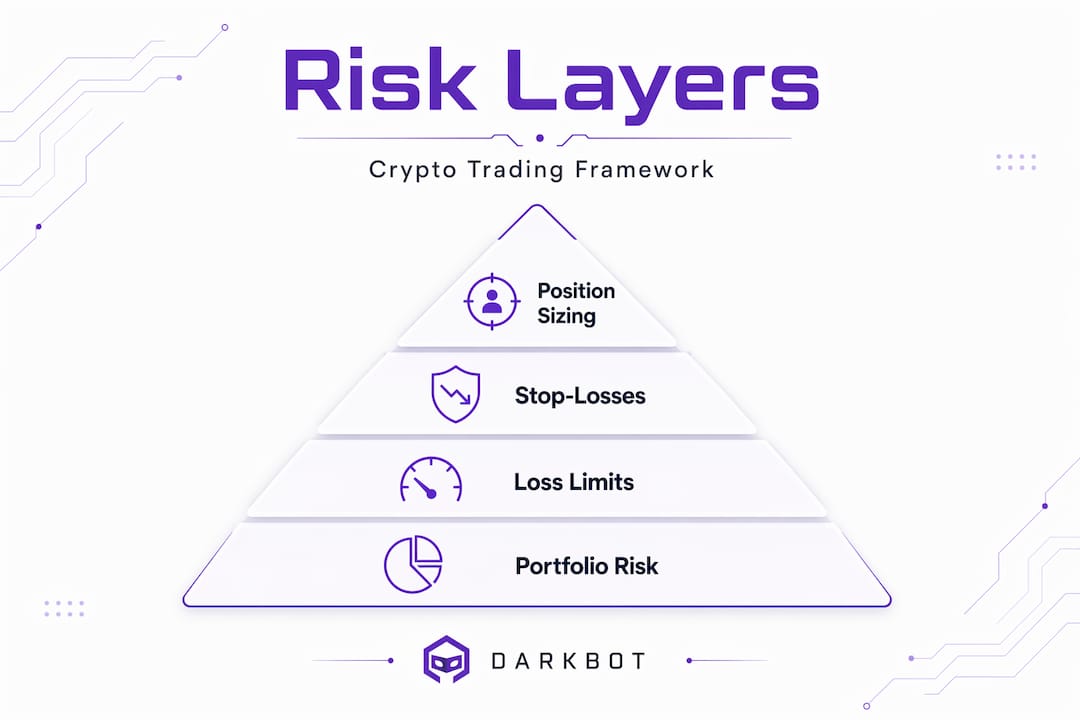 Risk Layers

Crypto Trading Framework

Position Sizing

Stop-Losses

Loss Limits

Portfolio Risk

DARKBOT