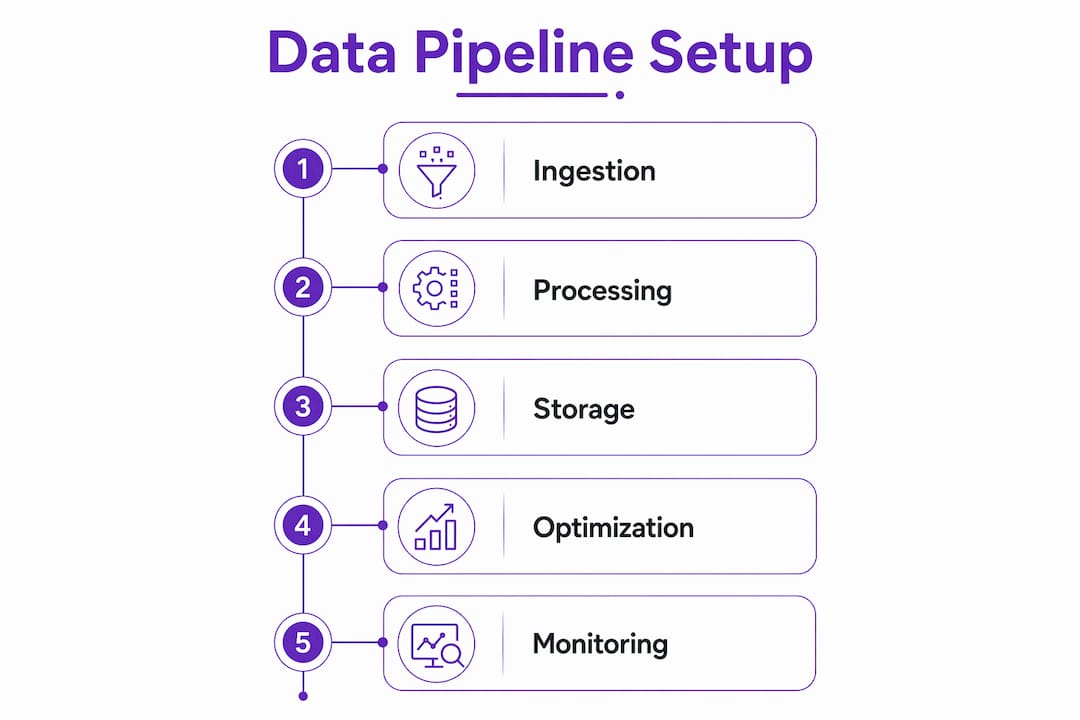 Data Pipeline Setup

1 Ingestion

2 Processing

3 Storage

4 Optimization

5 Monitoring