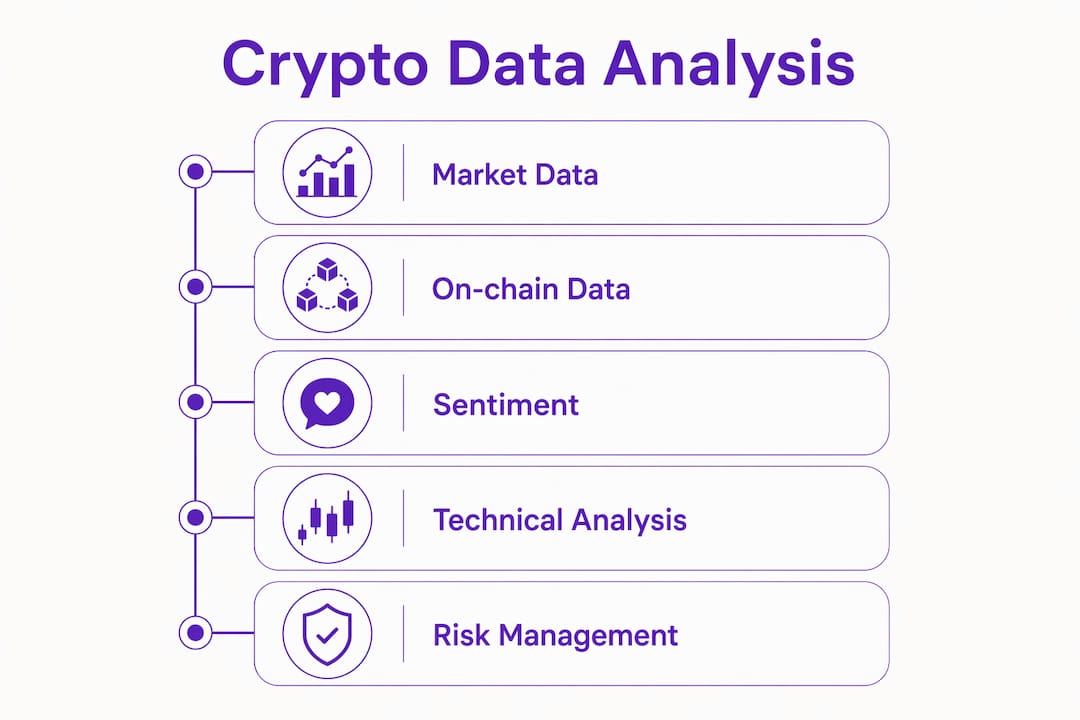 Crypto Data Analysis

Market Data

On-chain Data

Sentiment

Technical Analysis

Risk Management