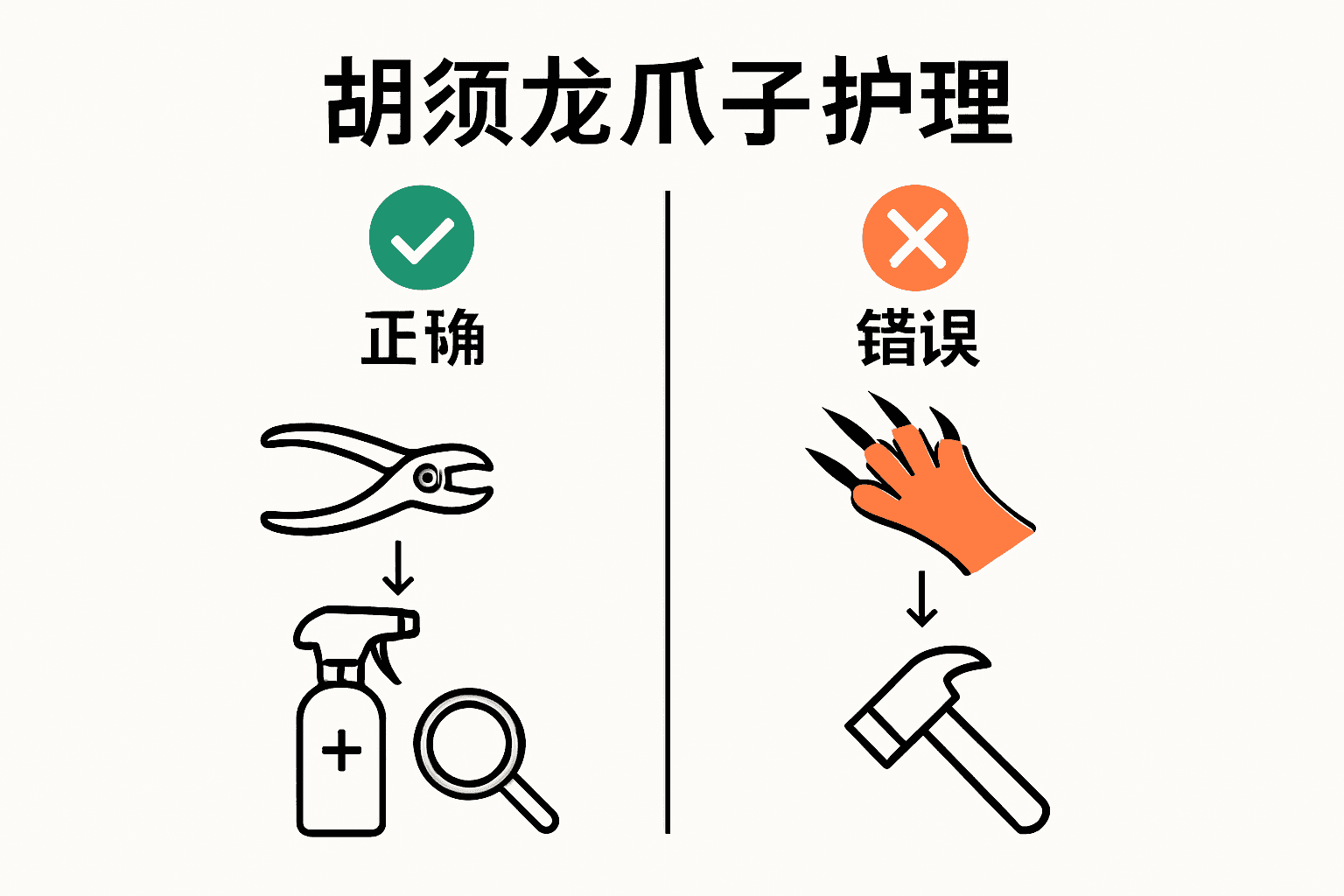 胡须龙爪子护理

正确

错误