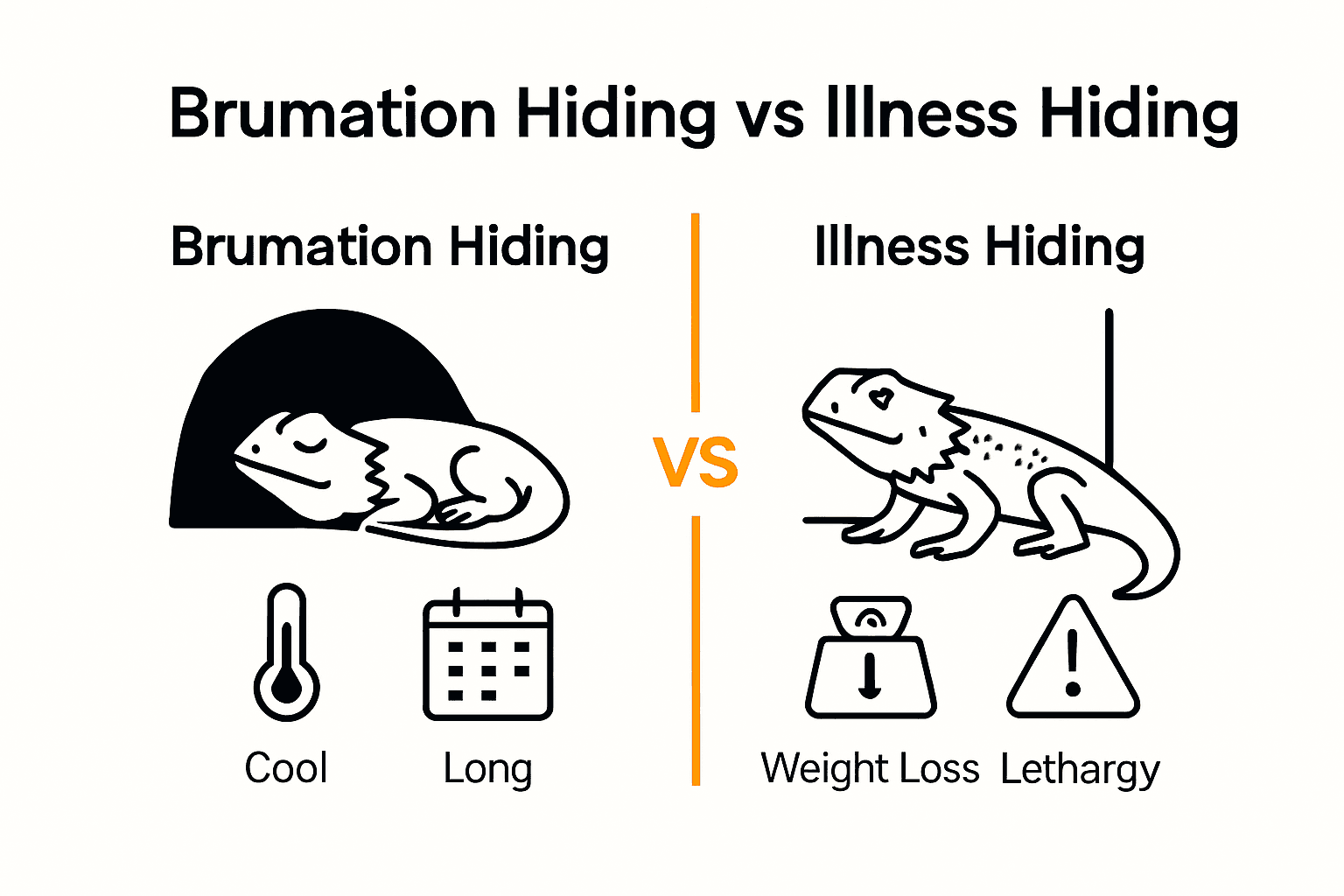 Brumation Hiding vs Illness Hiding

Brumation Hiding

Cool

Long

VS

Illness Hiding

Weight Loss

Lethargy