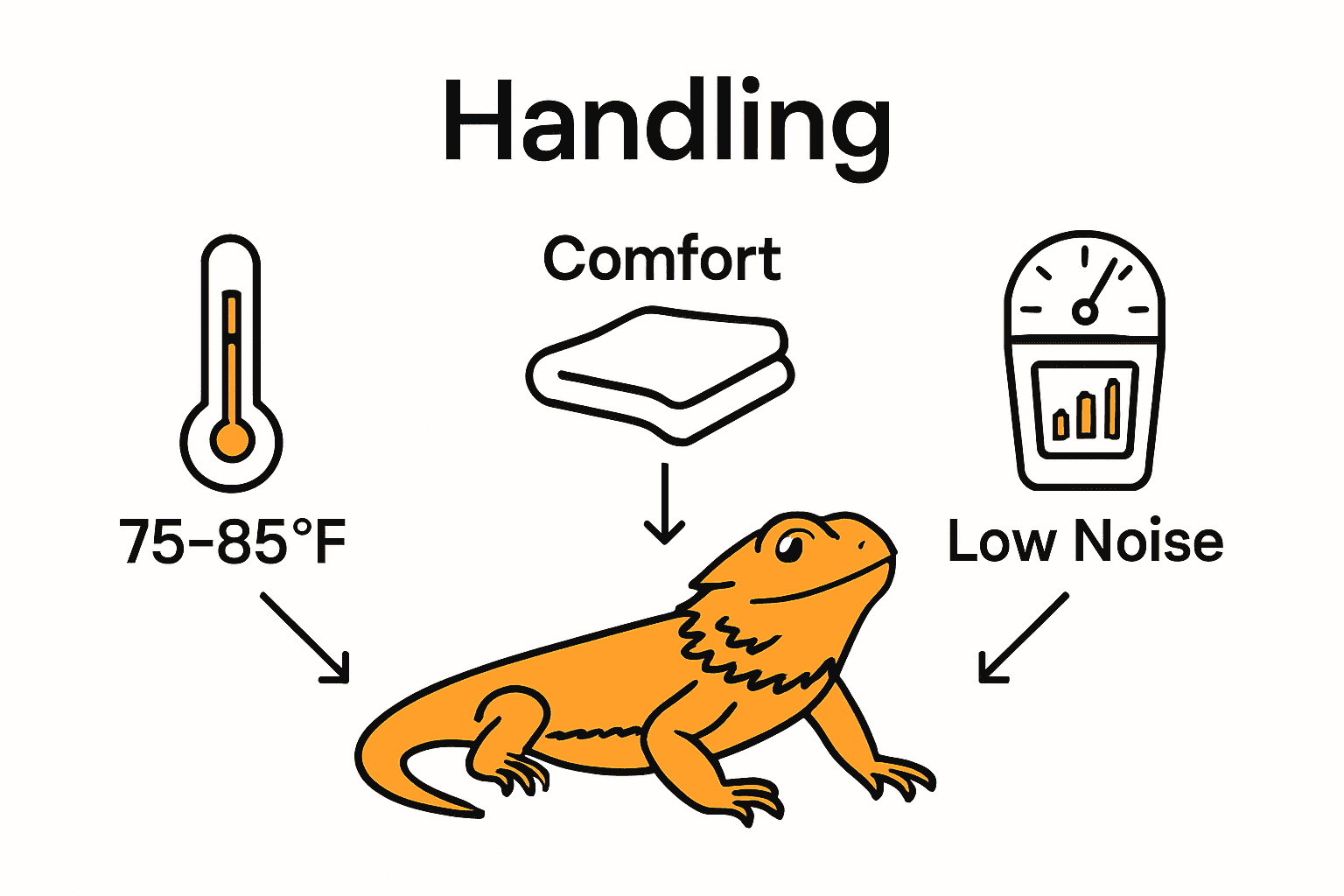 Handling

Comfort

75–85°F

Low Noise