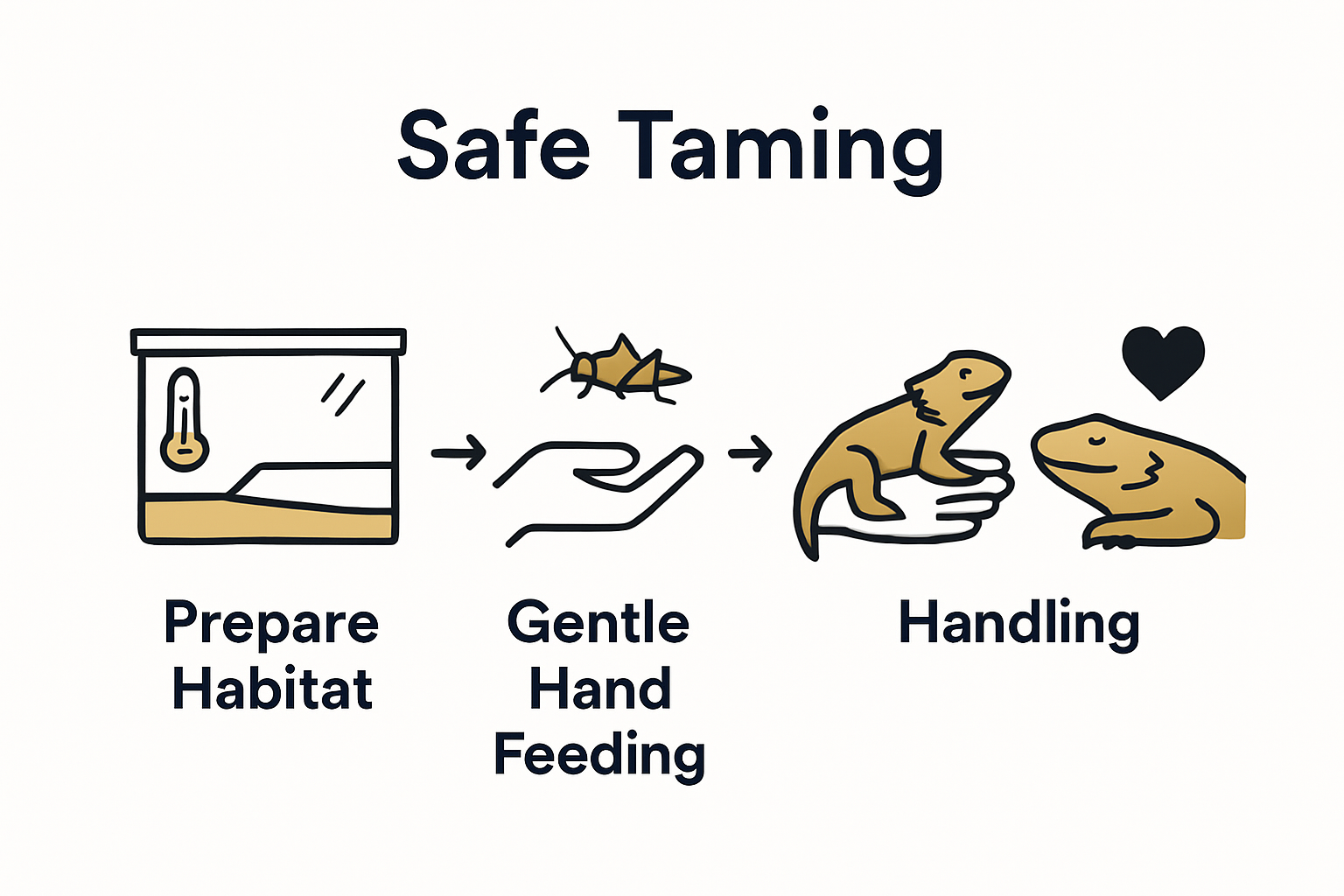 Safe Taming

Prepare Habitat

Gentle Hand Feeding

Handling