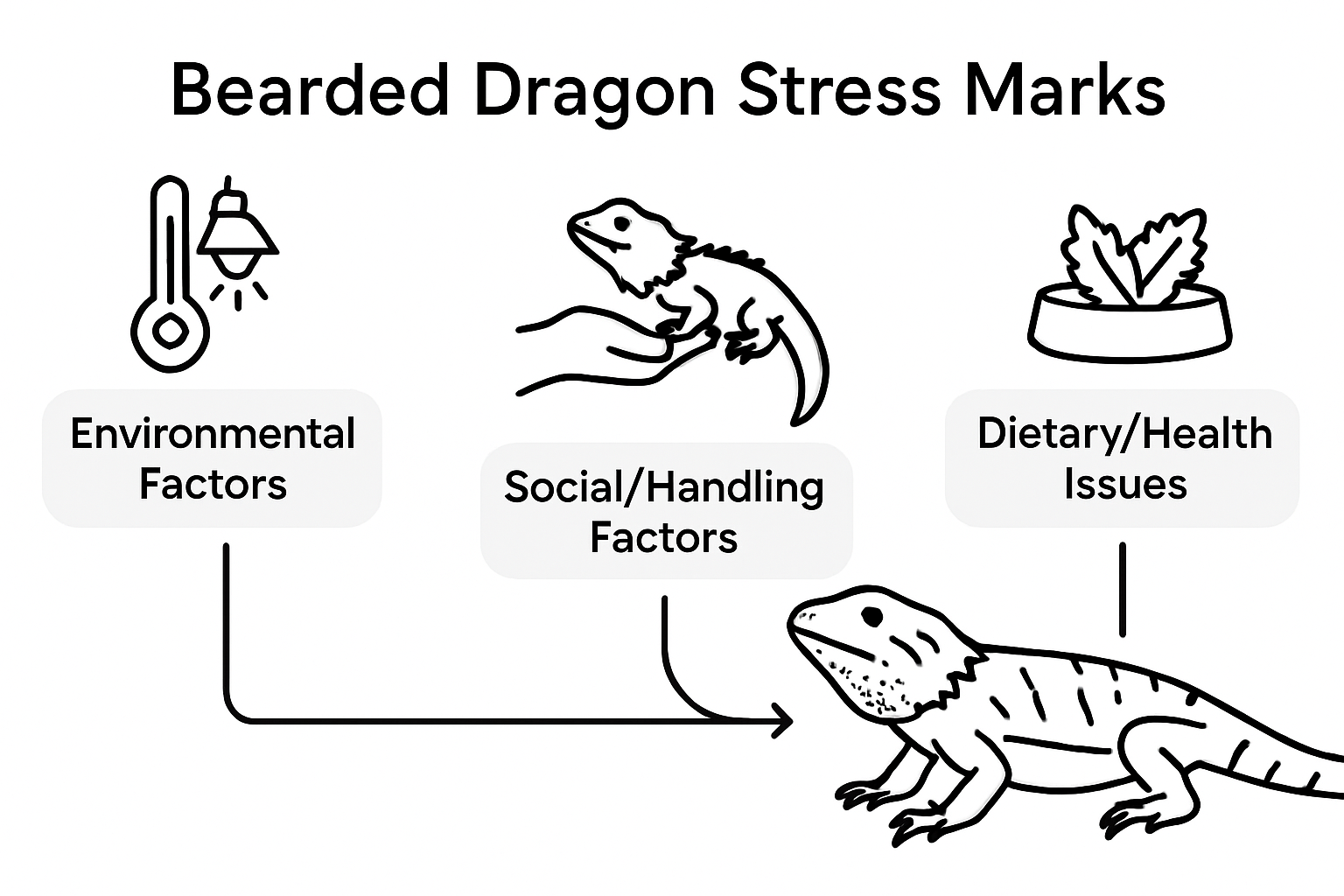 Bearded Dragon Stress Marks

Environmental Factors

Social/Handling Factors

Dietary/Health Issues