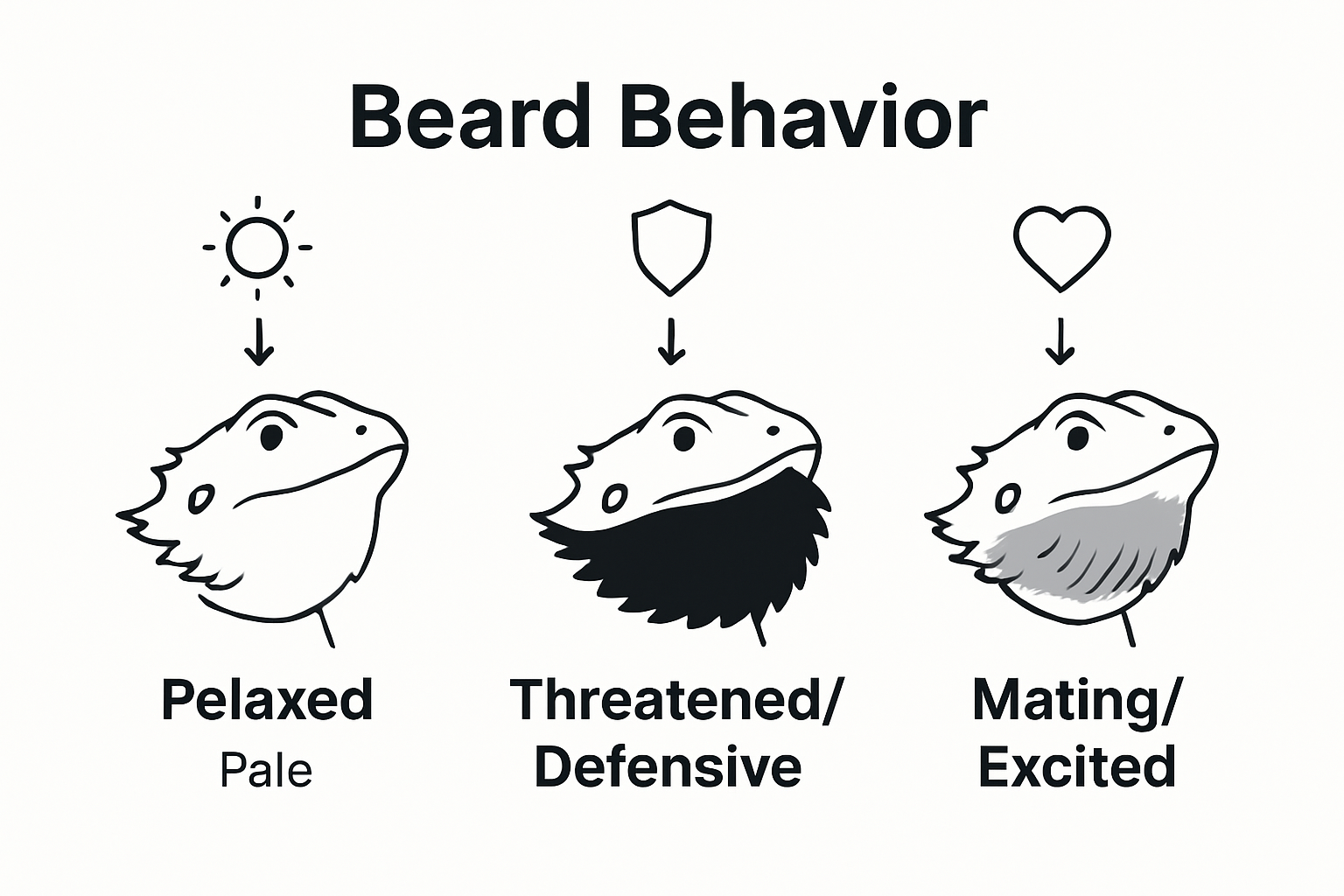 Beard Behavior

Pelaxed
Pale

Threatened/
Defensive

Mating/
Excited