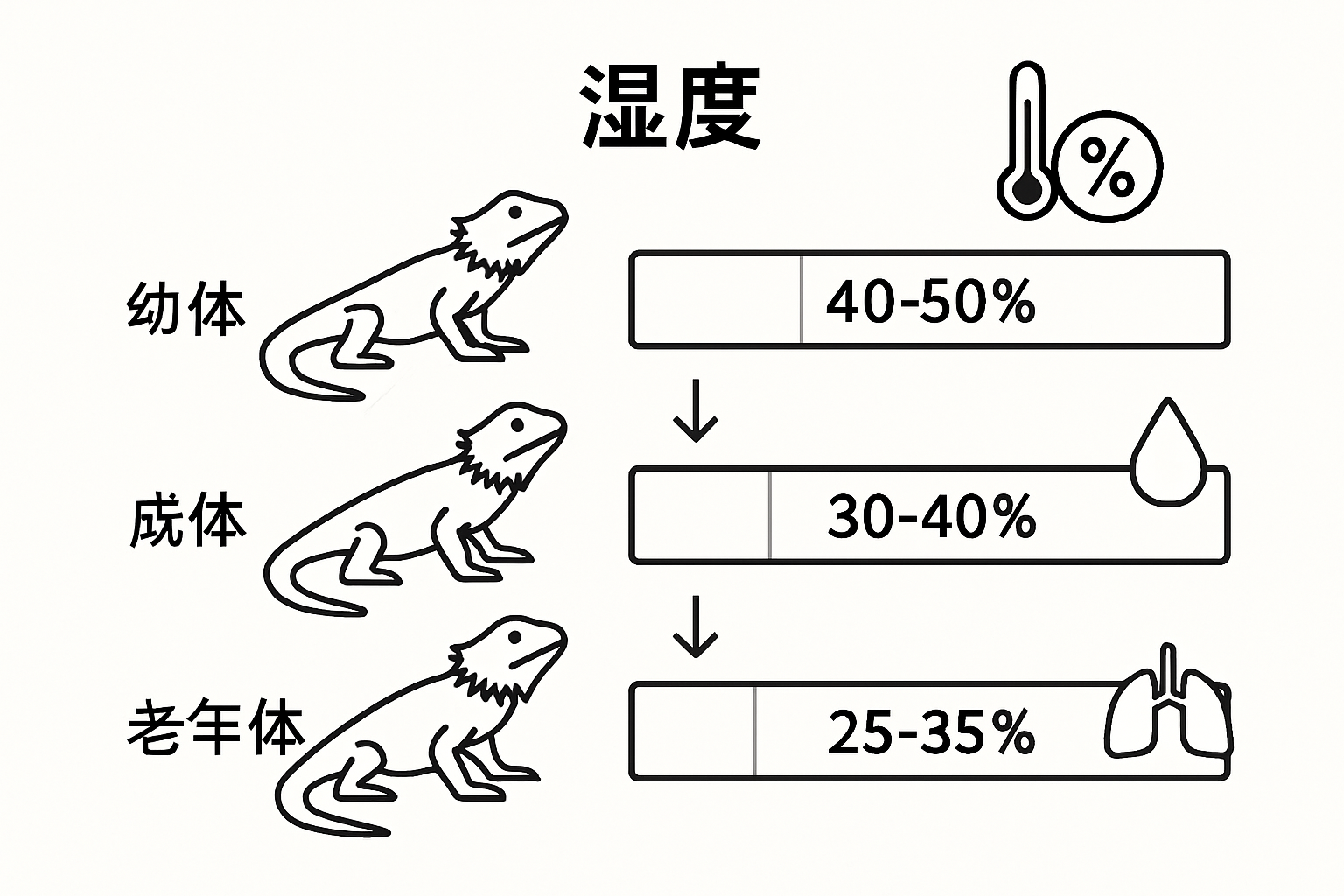 湿度

%

幼体

40-50%

成体

30-40%

老年体

25-35%