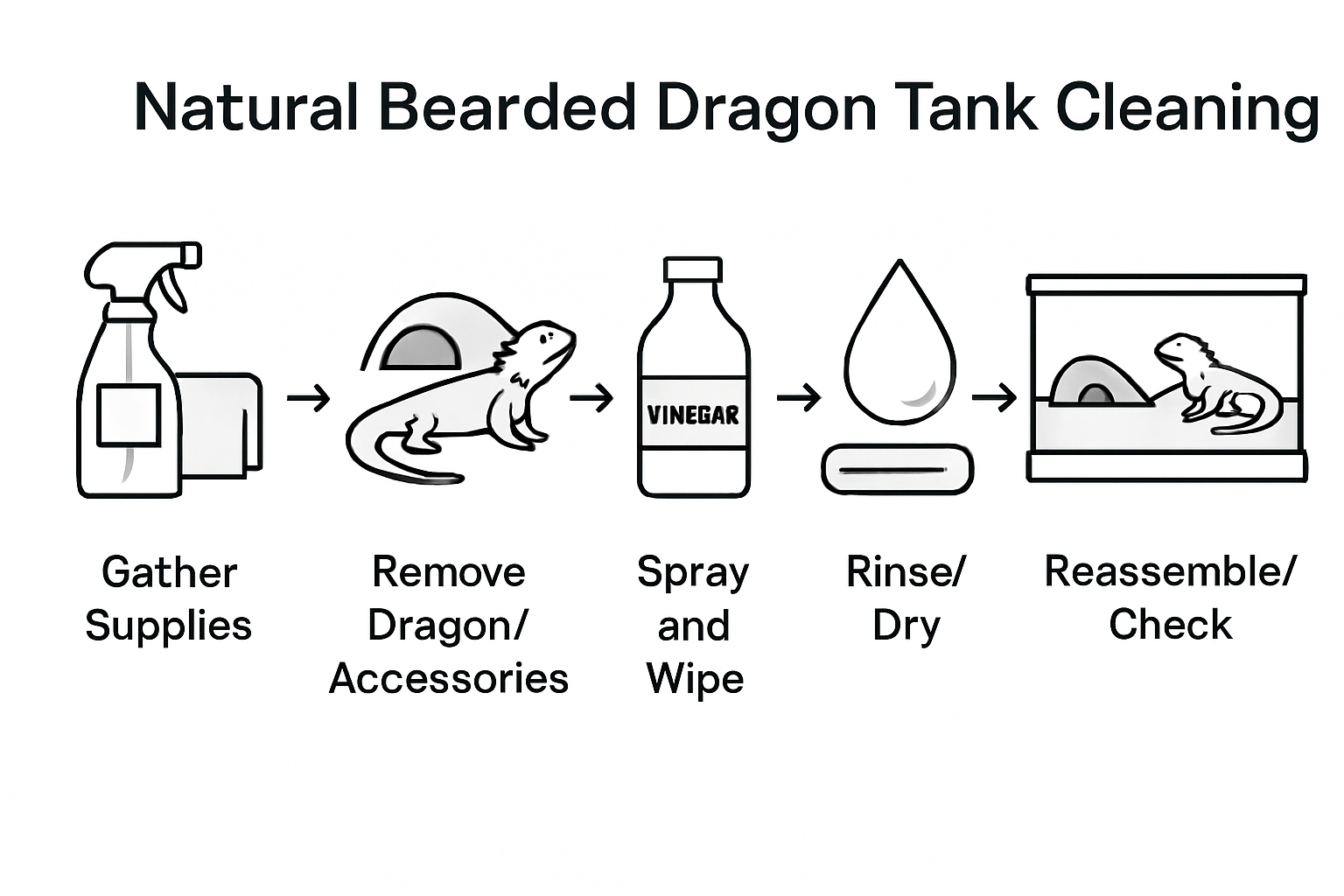 Natural Bearded Dragon Tank Cleaning

VINEGAR

Gather Supplies

Remove Dragon/ Accessories

Spray and Wipe

Rinse/ Dry

Reassemble/ Check