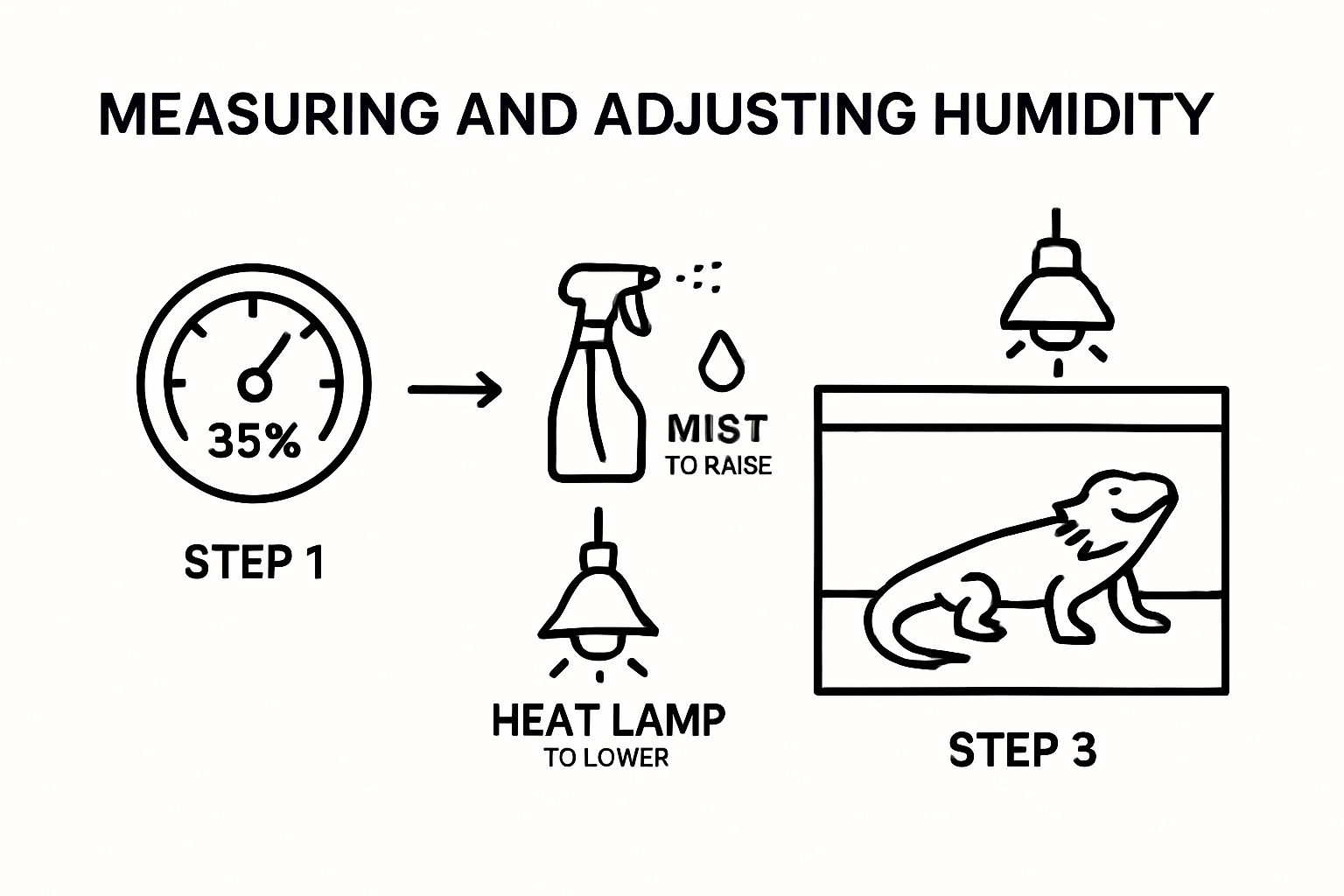 MEASURING AND ADJUSTING HUMIDITY

35%

STEP 1

MIST
TO RAISE

HEAT LAMP
TO LOWER

STEP 3