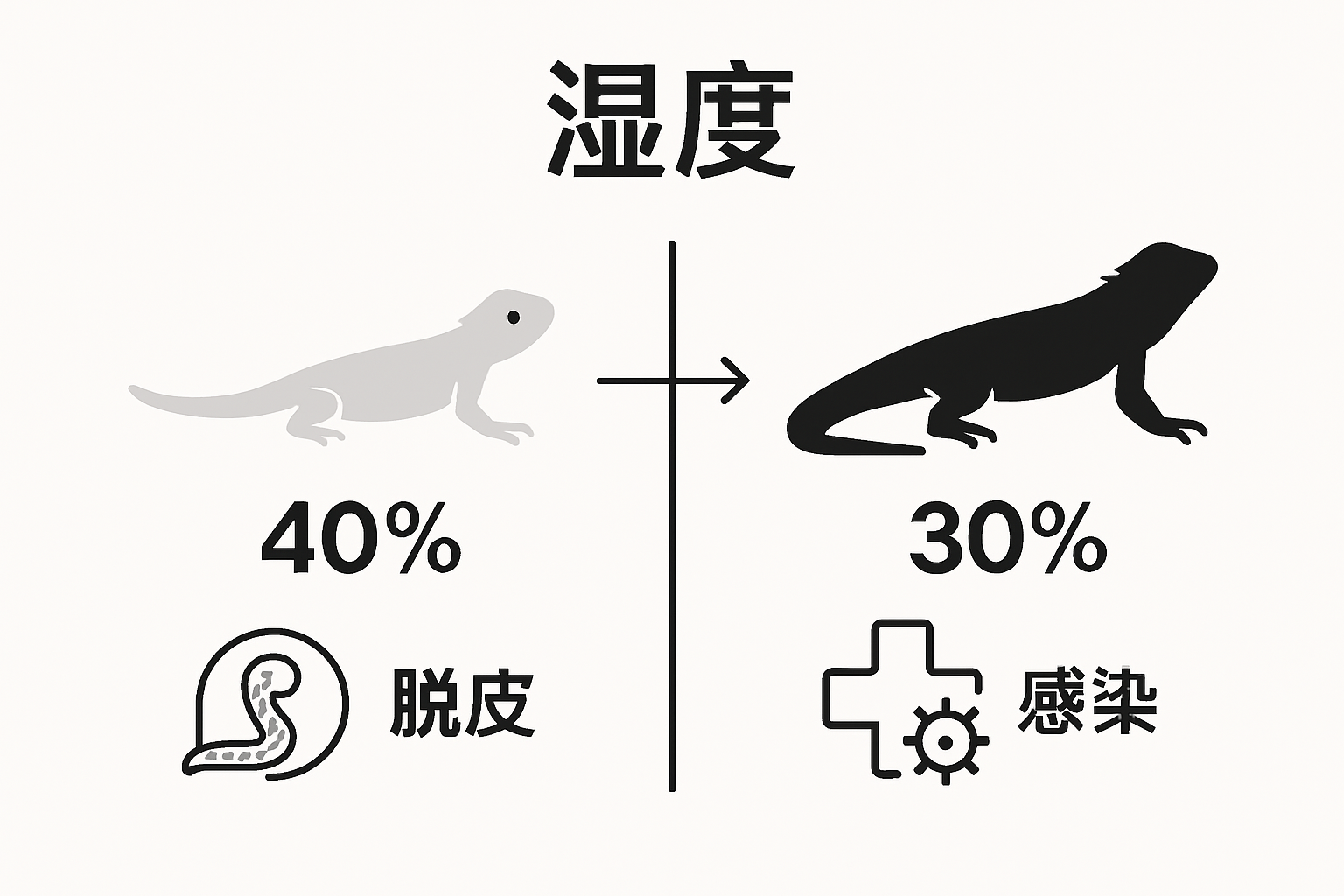 湿度

40%

脱皮

30%

感染