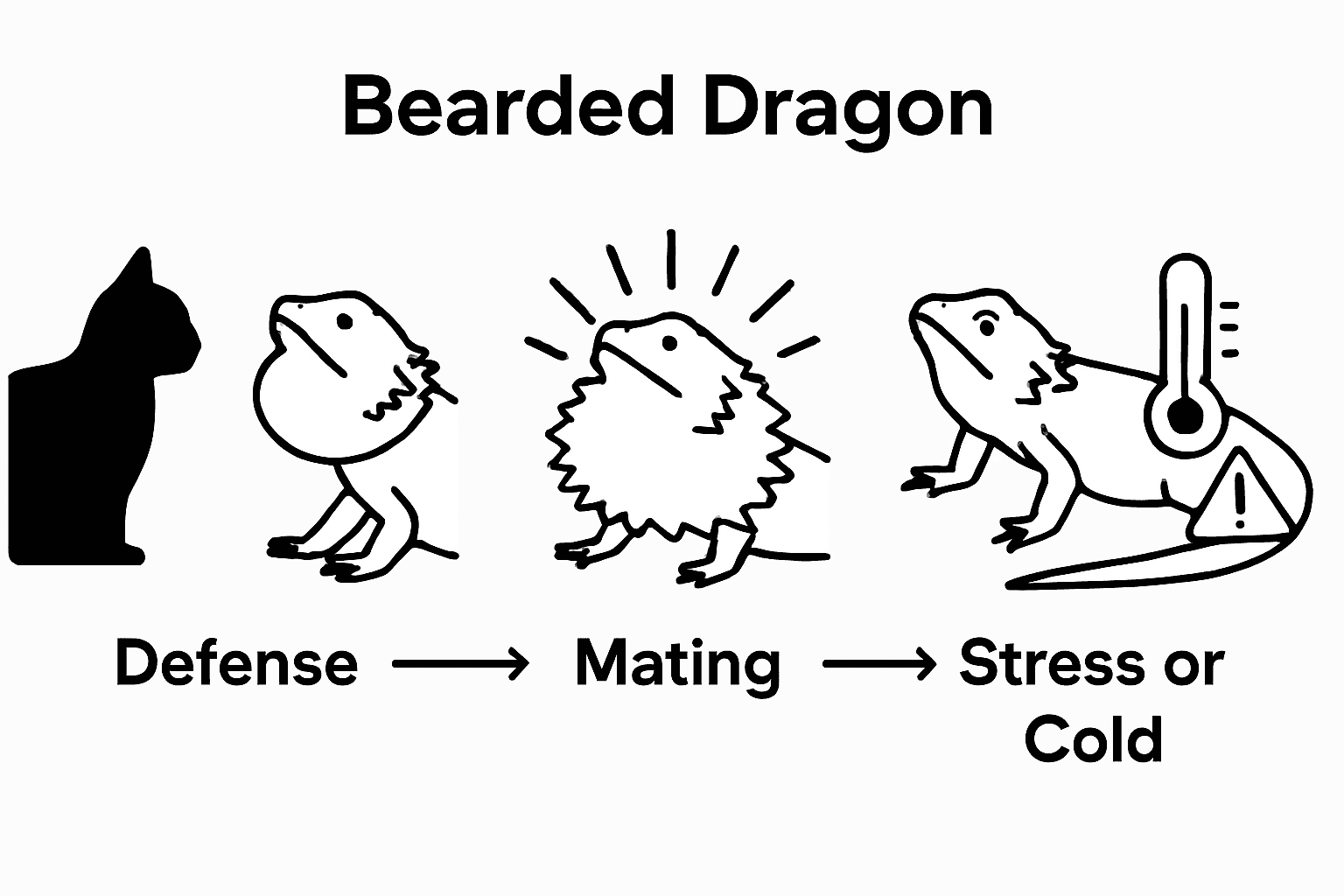 Bearded Dragon

Defense → Mating → Stress or Cold