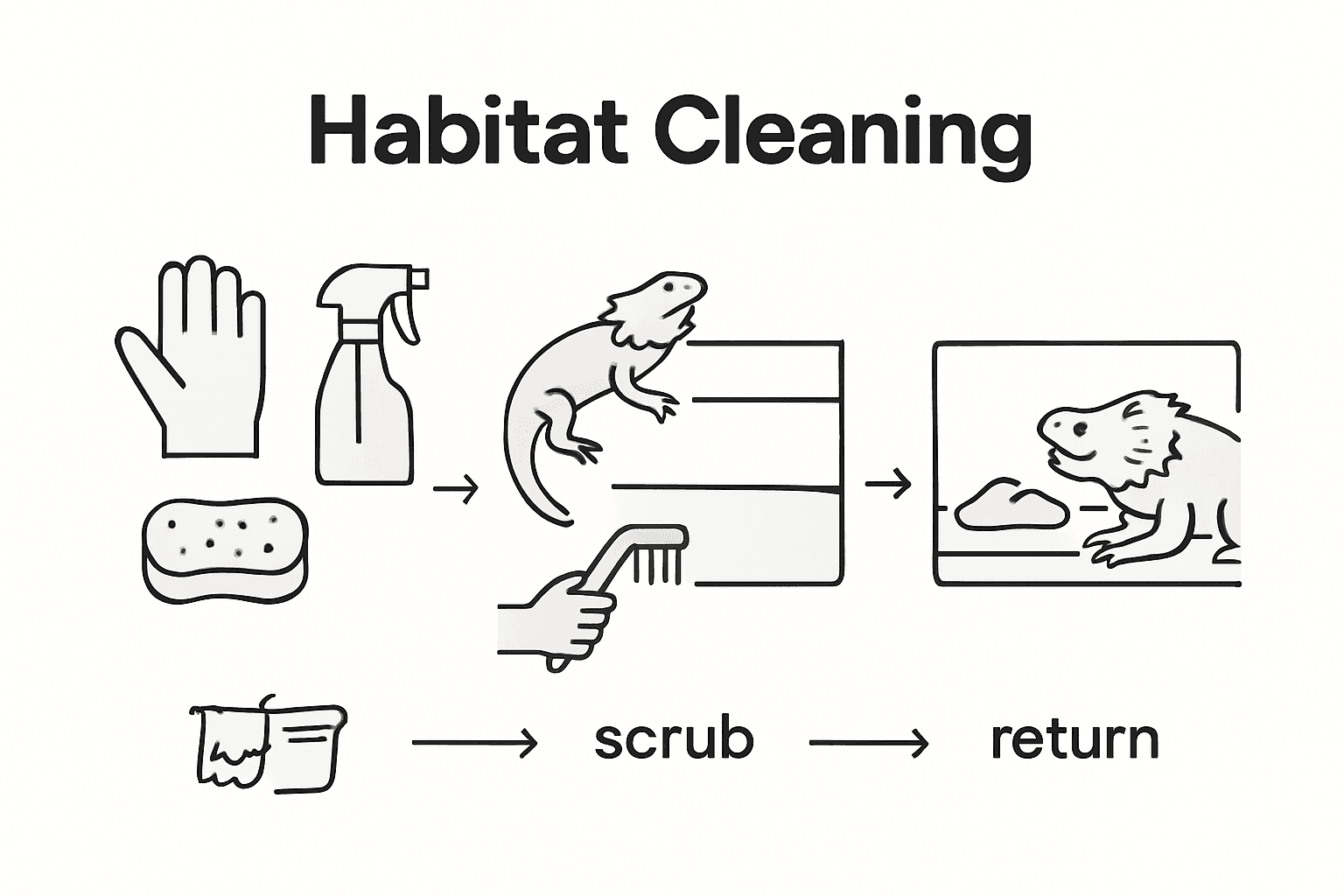 Habitat Cleaning

scrub

return