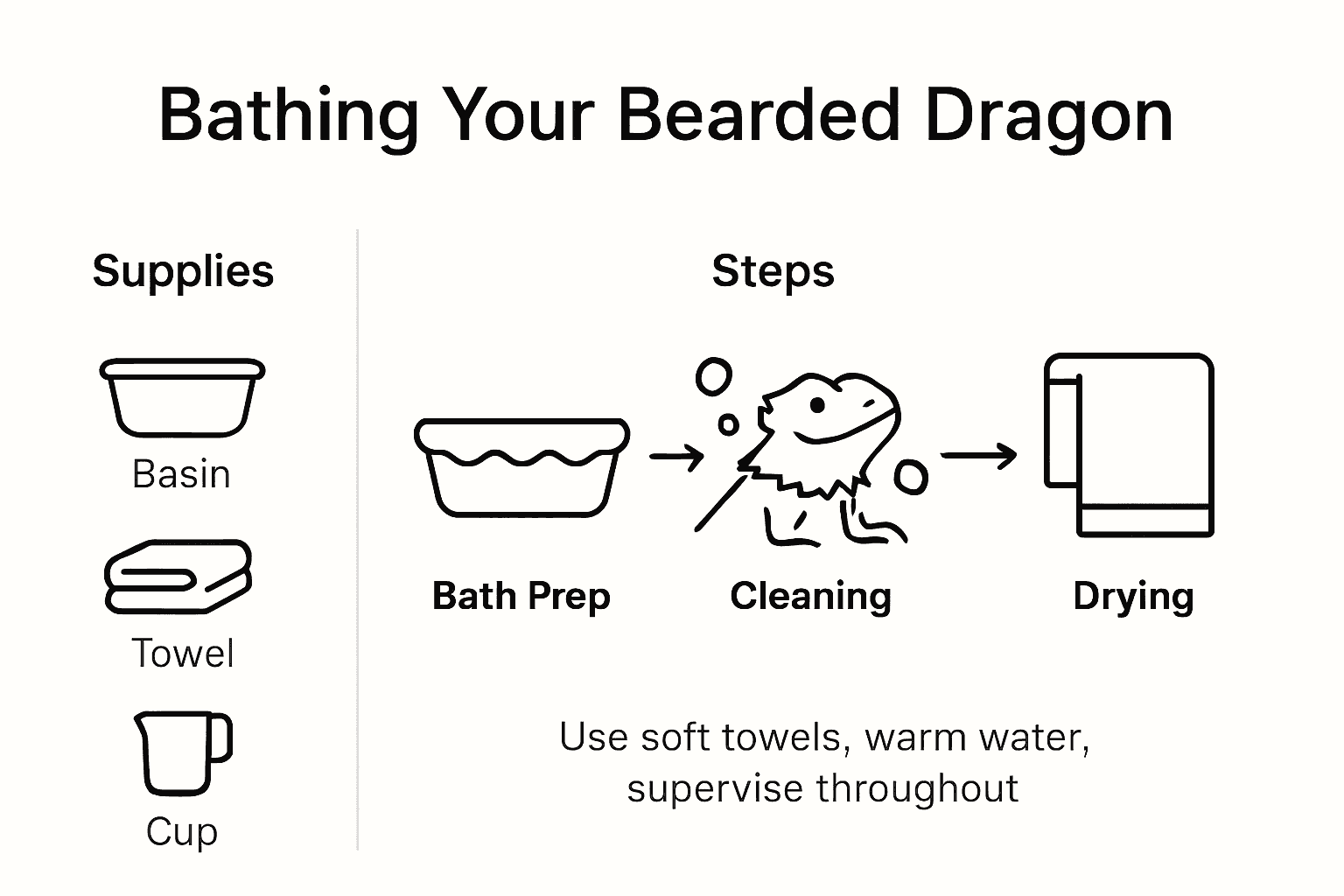 Bathing Your Bearded Dragon

Supplies

Basin

Towel

Cup

Steps

Bath Prep

Cleaning

Drying

Use soft towels, warm water, supervise throughout