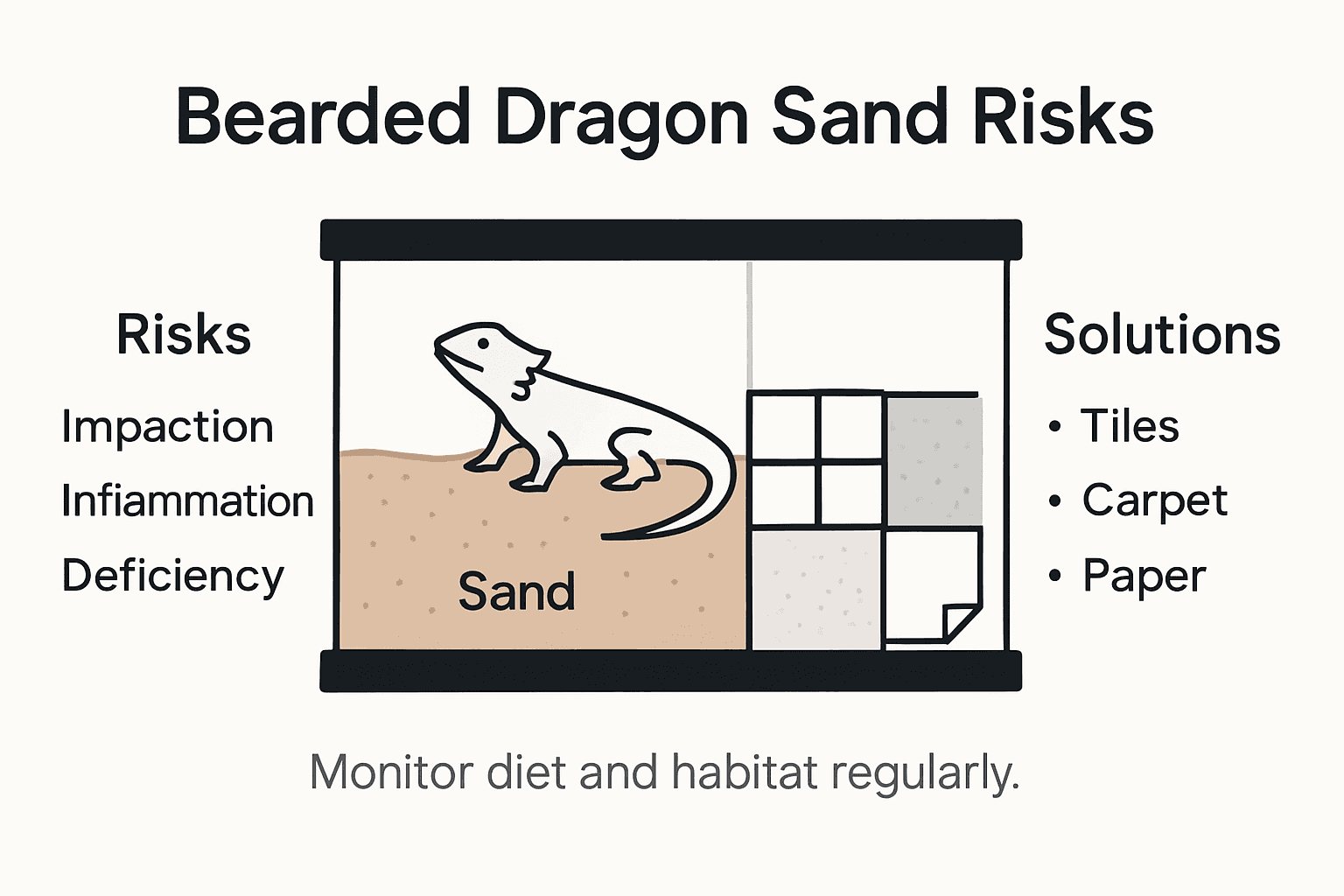 Bearded Dragon Sand Risks

Risks

Impaction

Infiammation

Deficiency

Sand

Solutions

• Tiles

• Carpet

• Paper

Monitor diet and habitat regularly.