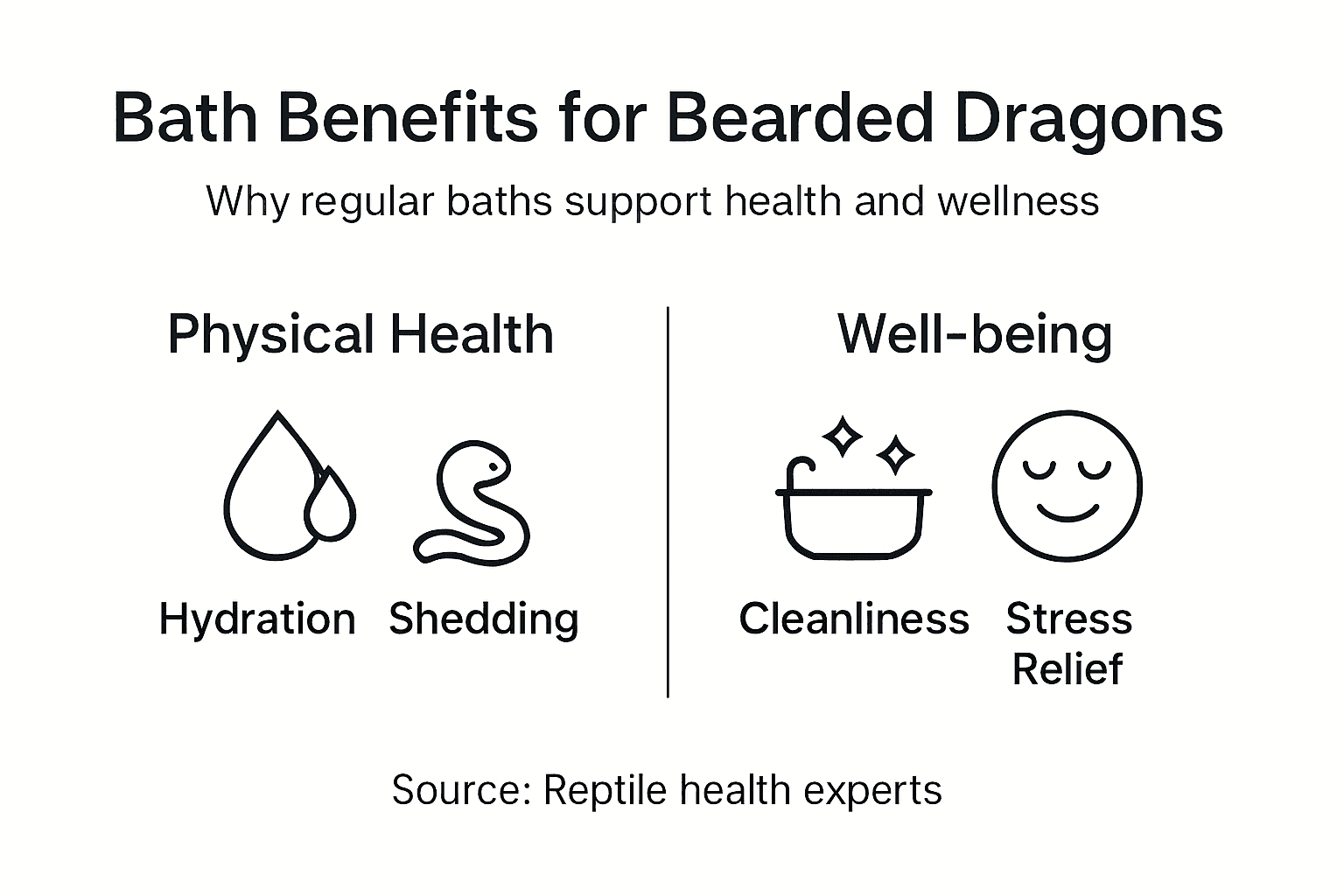 Bath Benefits for Bearded Dragons

Why regular baths support health and wellness

Physical Health

Hydration

Shedding

Well-being

Cleanliness

Stress Relief

Source: Reptile health experts