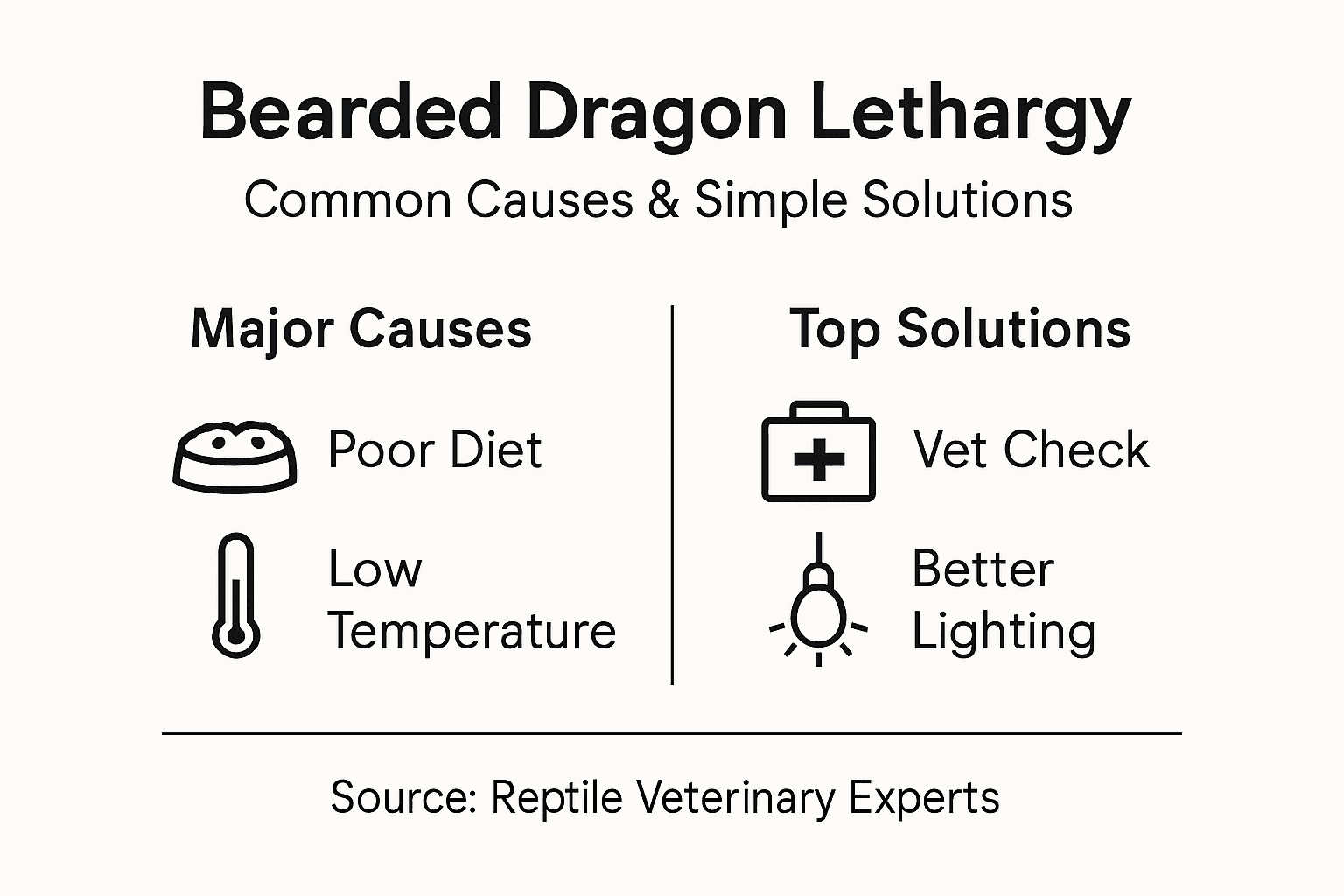 Bearded Dragon Lethargy

Common Causes & Simple Solutions

Major Causes

Poor Diet

Low Temperature

Top Solutions

Vet Check

Better Lighting

Source: Reptile Veterinary Experts